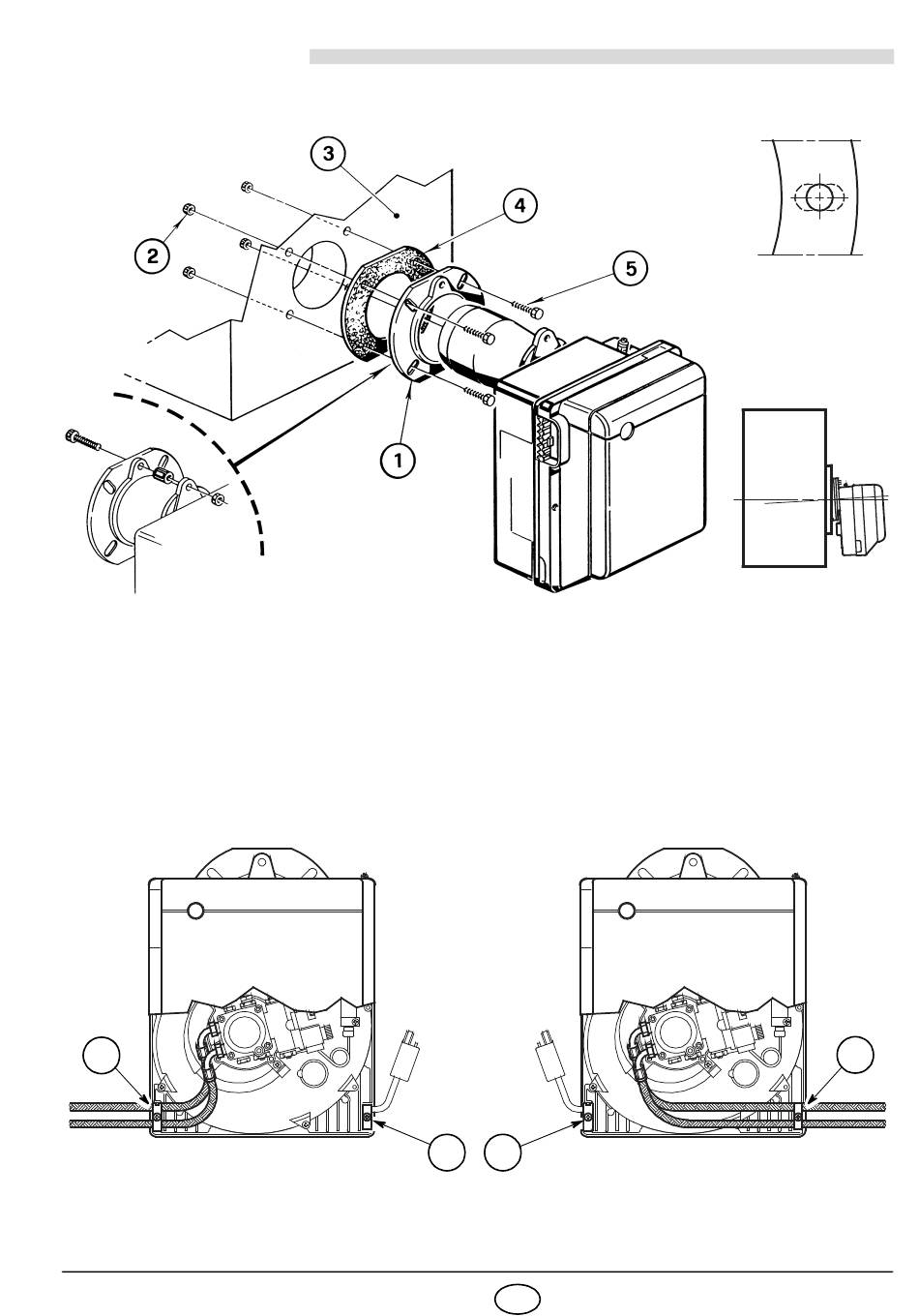 3

4

2

5

1