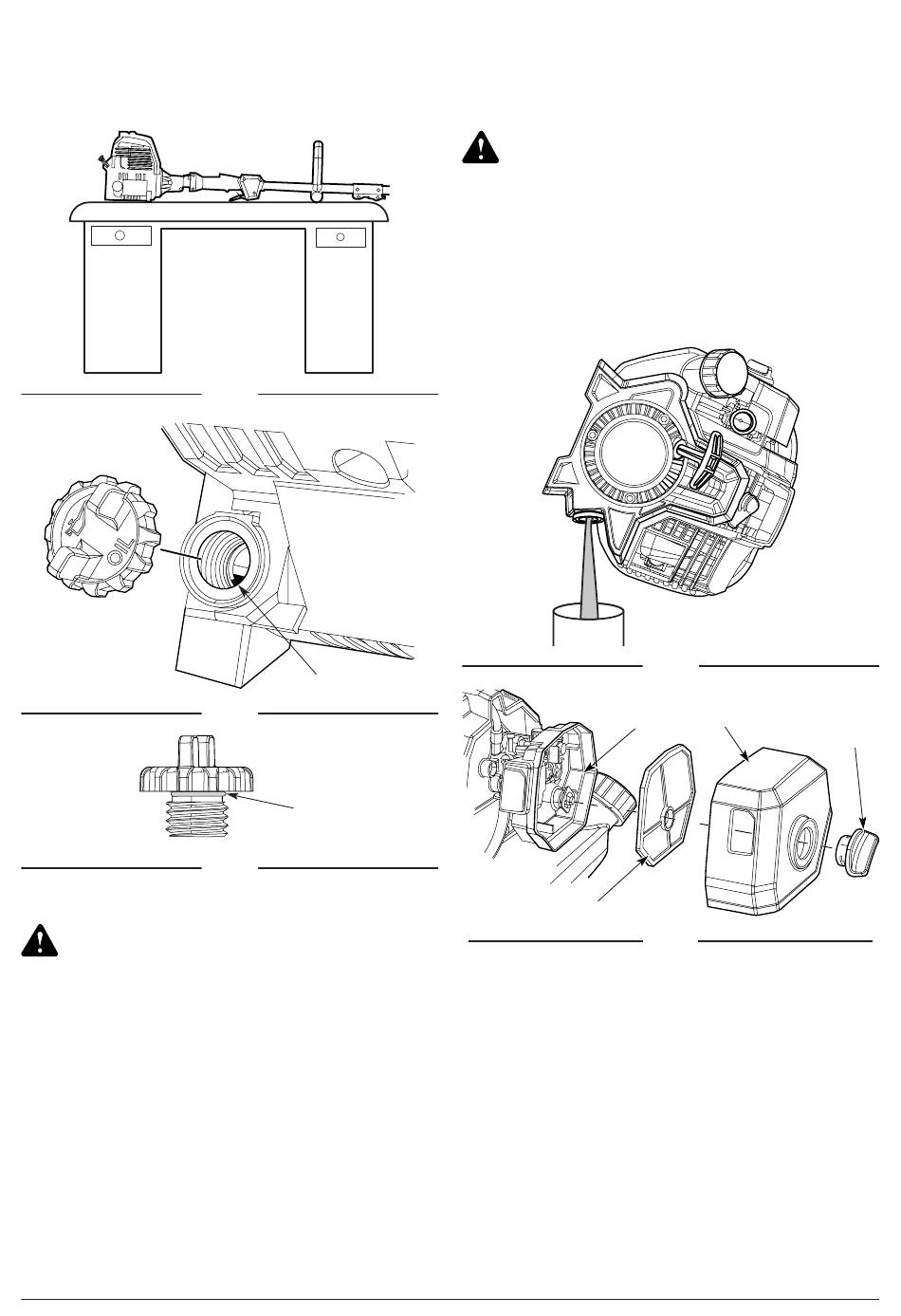 OIL