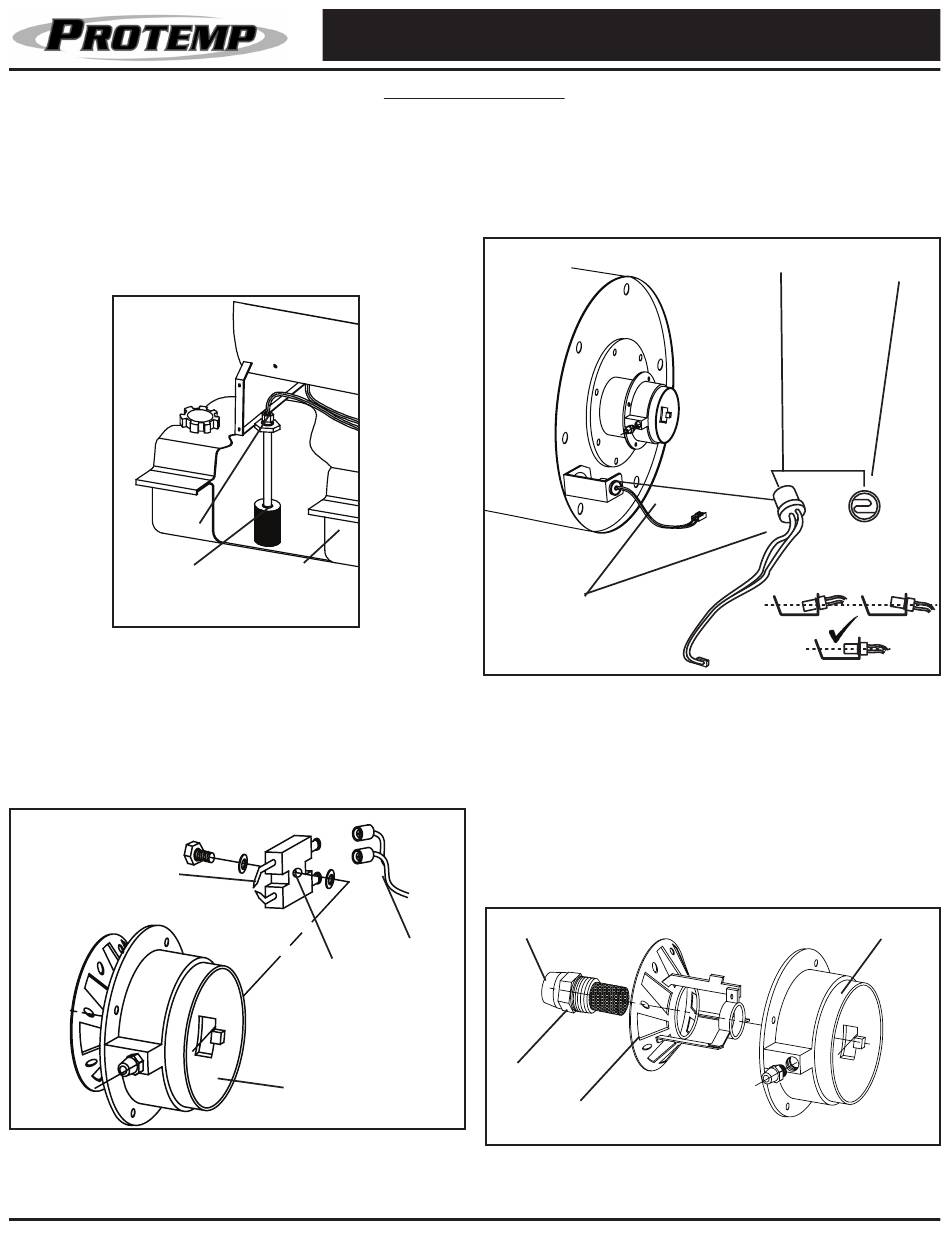 PROTEMP