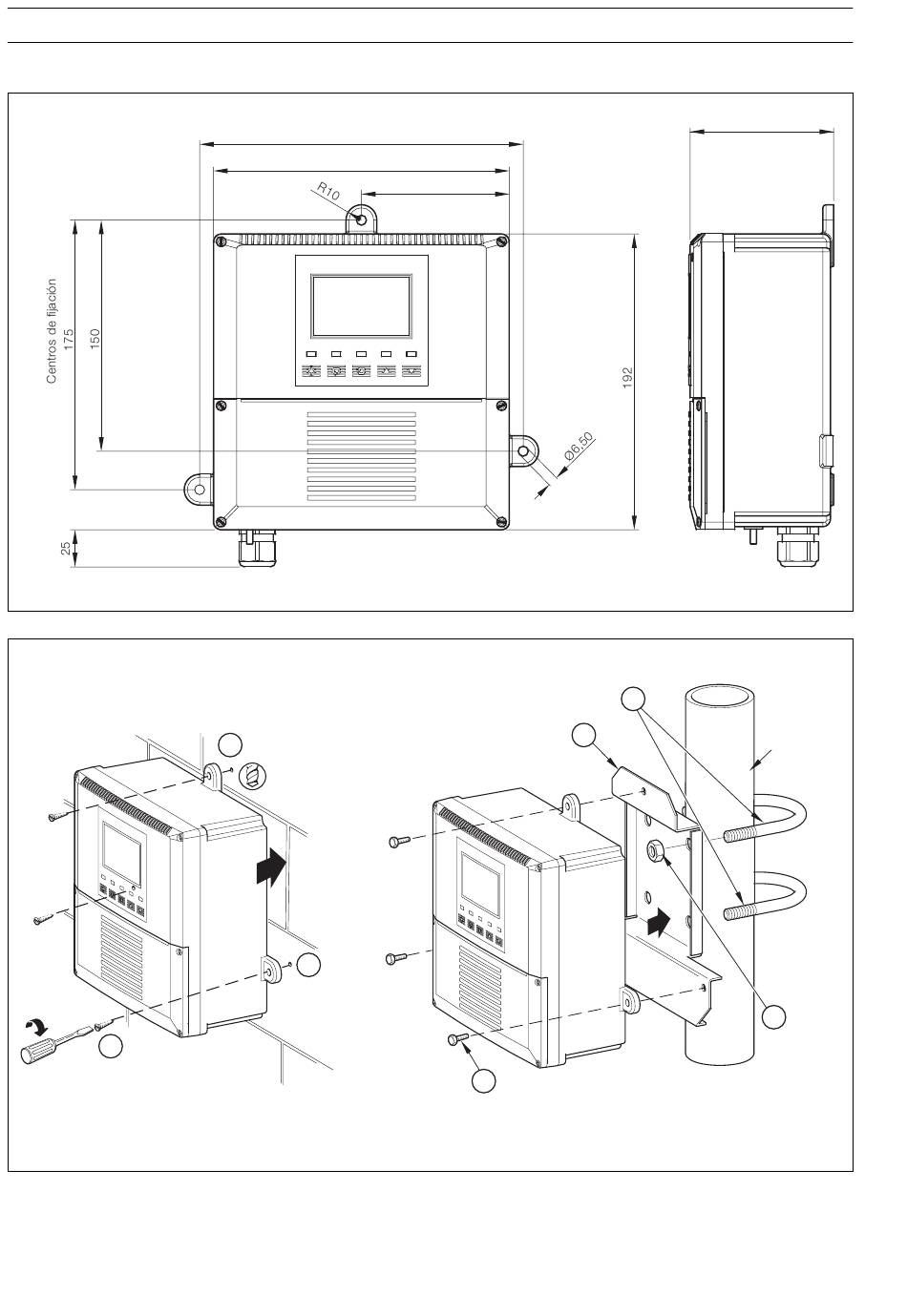 R10

Centros de fijación
175

150

192

Ø6,50

25