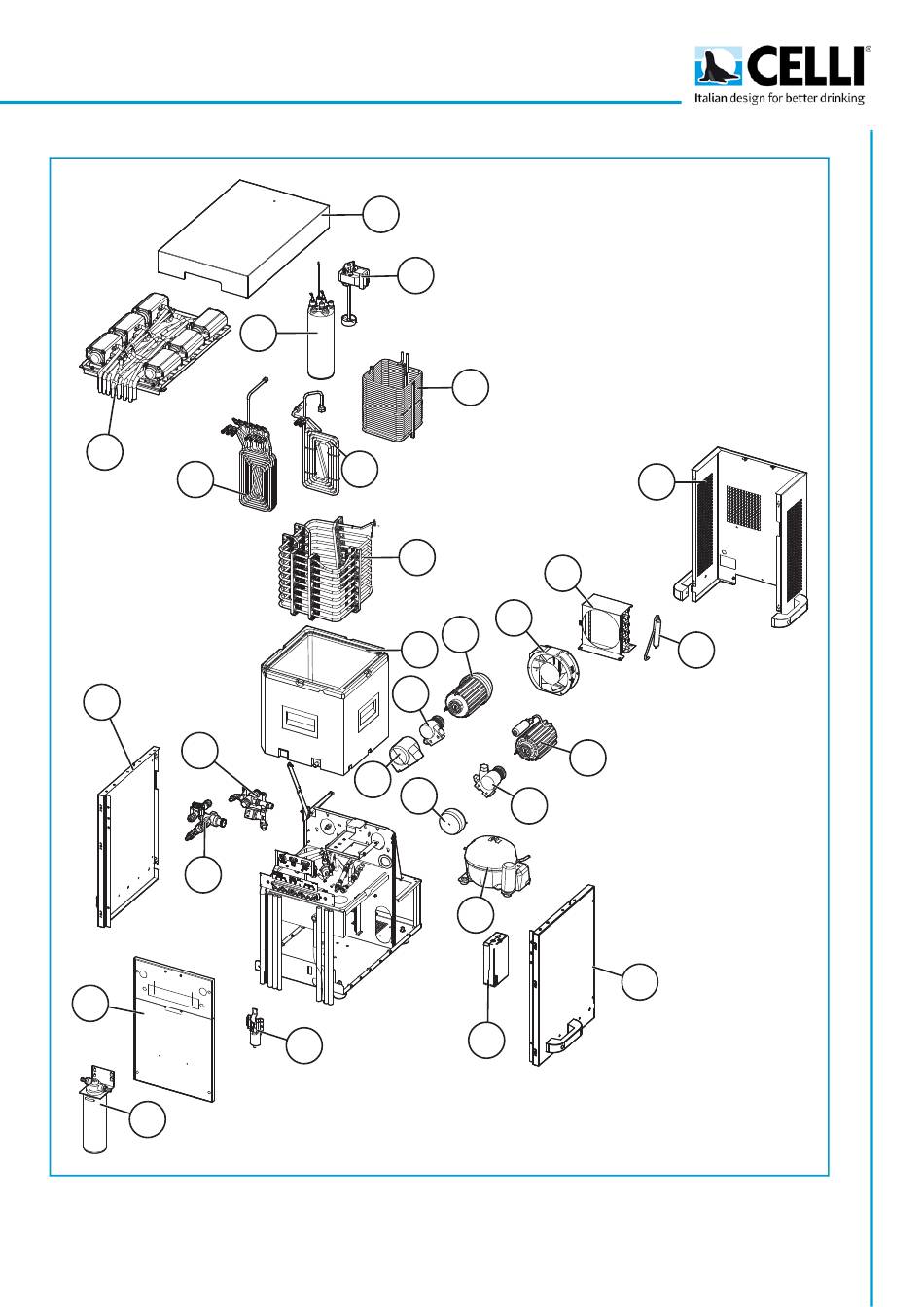 CELLI®
Italian design for better drinking