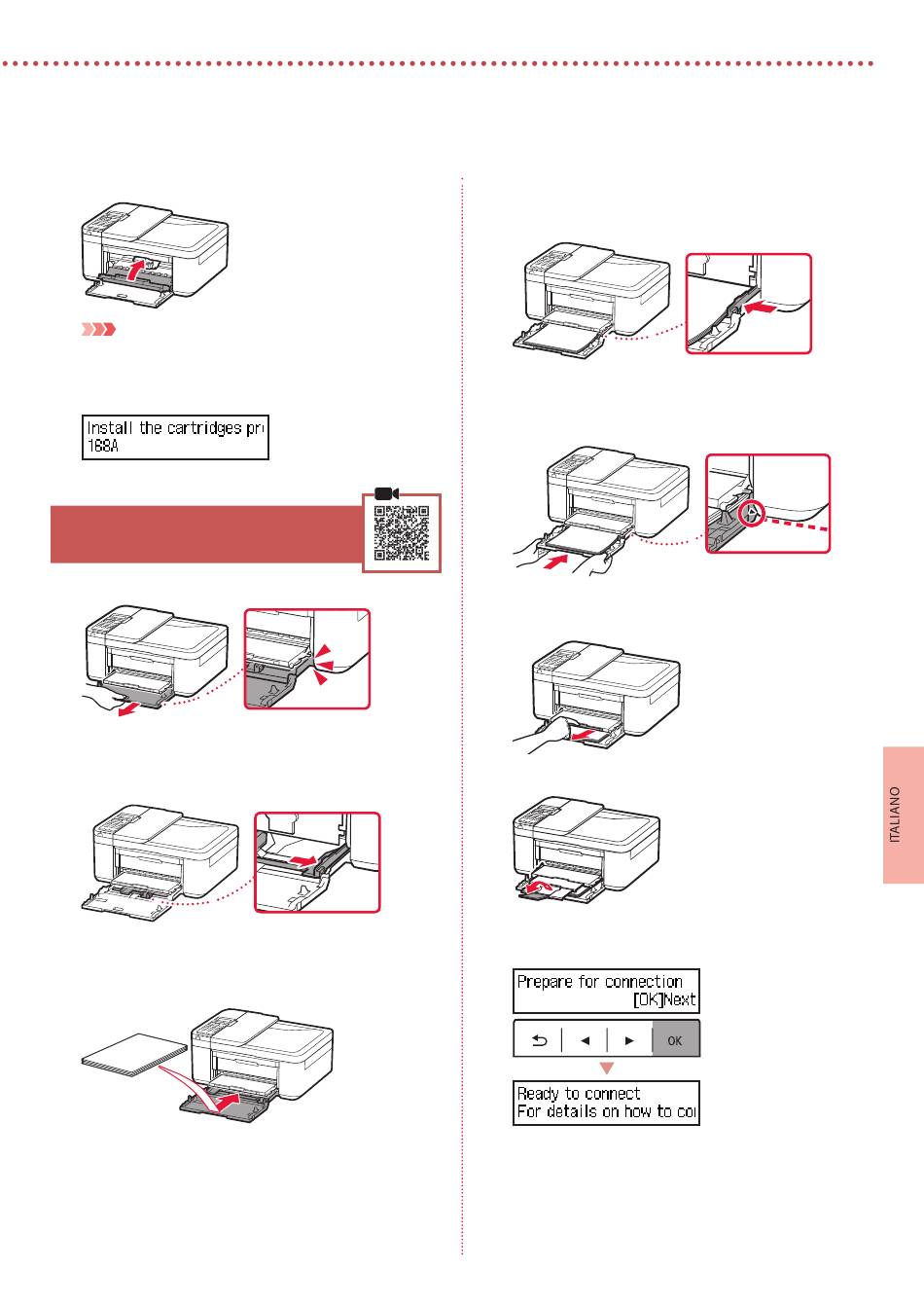 Install the cartridges pr
168A

Prepare for connection
[OK]Next

OK

Ready to connect
For details on how to co

ITALIANO