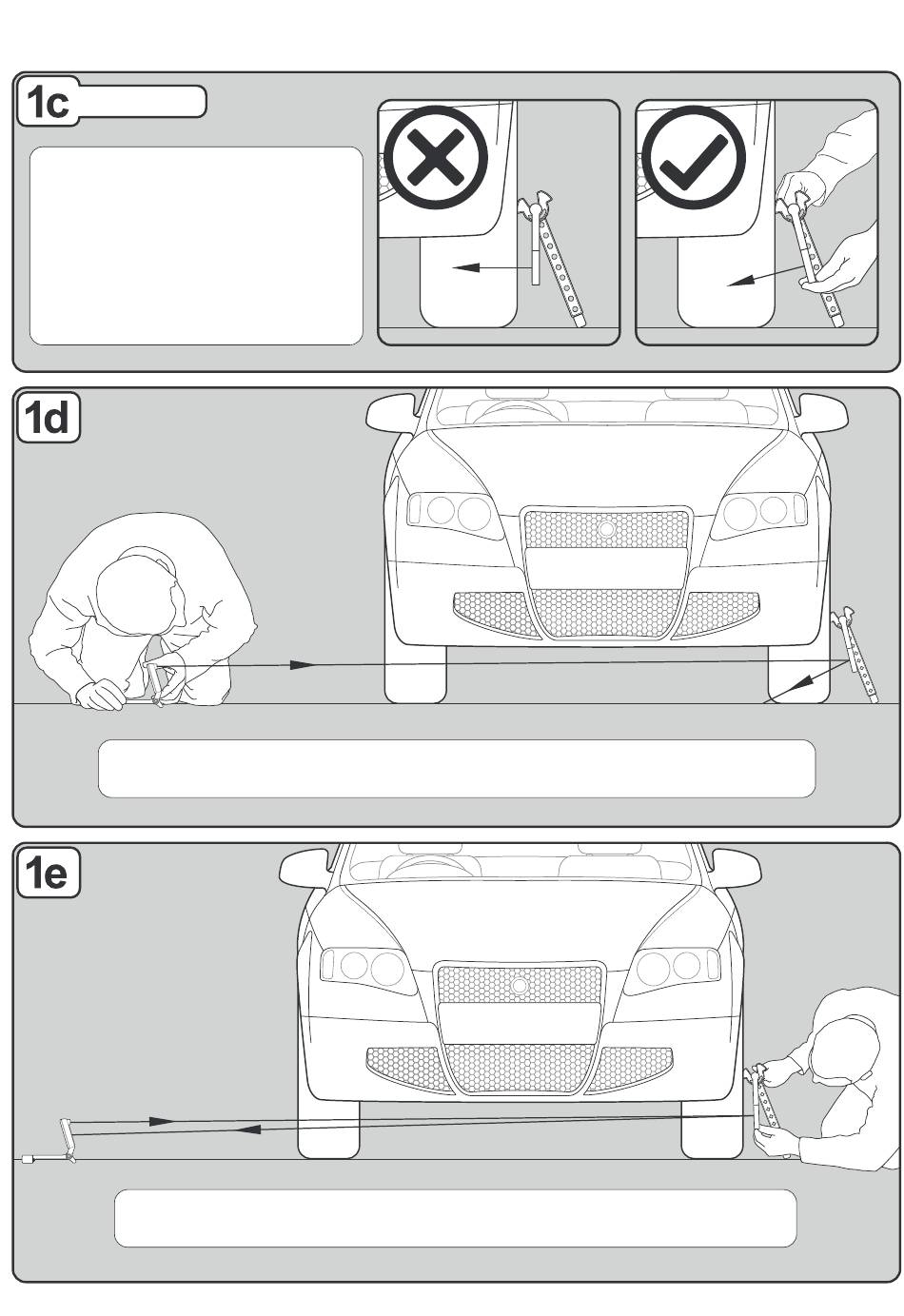 1c

1d

1e