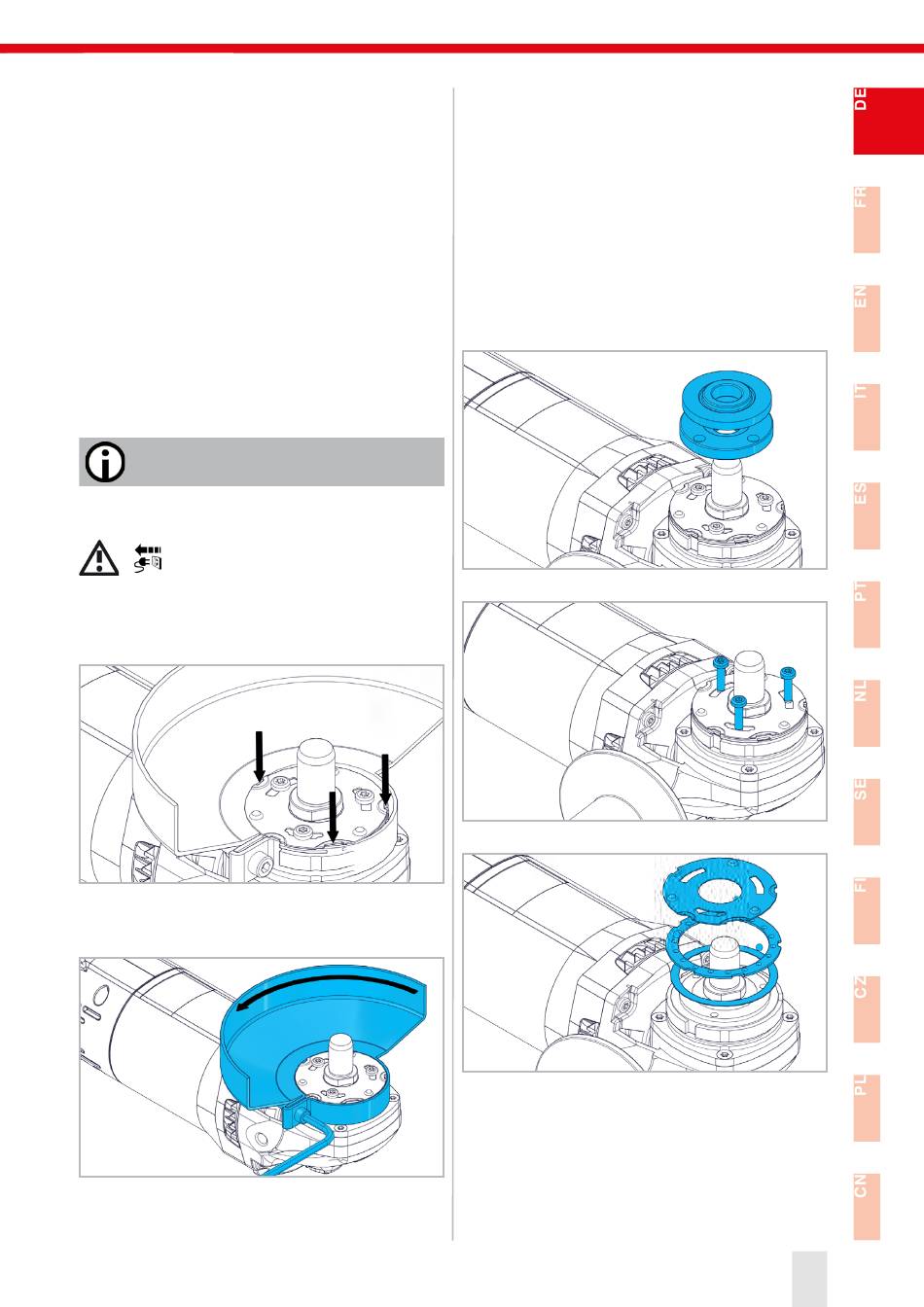 DE

FR

EN

IT

ES

PT

NL

SE

FI

CZ

PL

CN