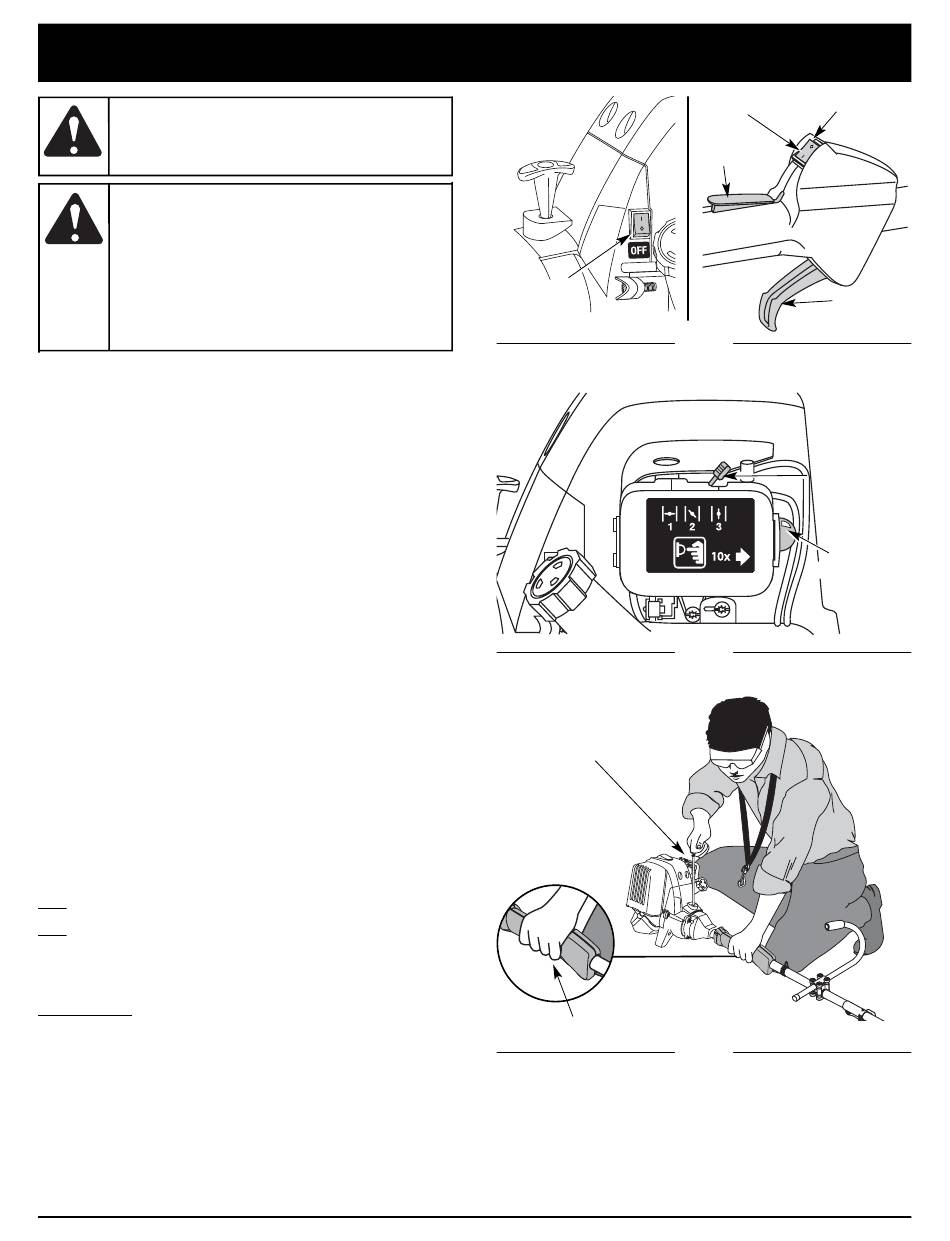 OFF

1 2 3

10x