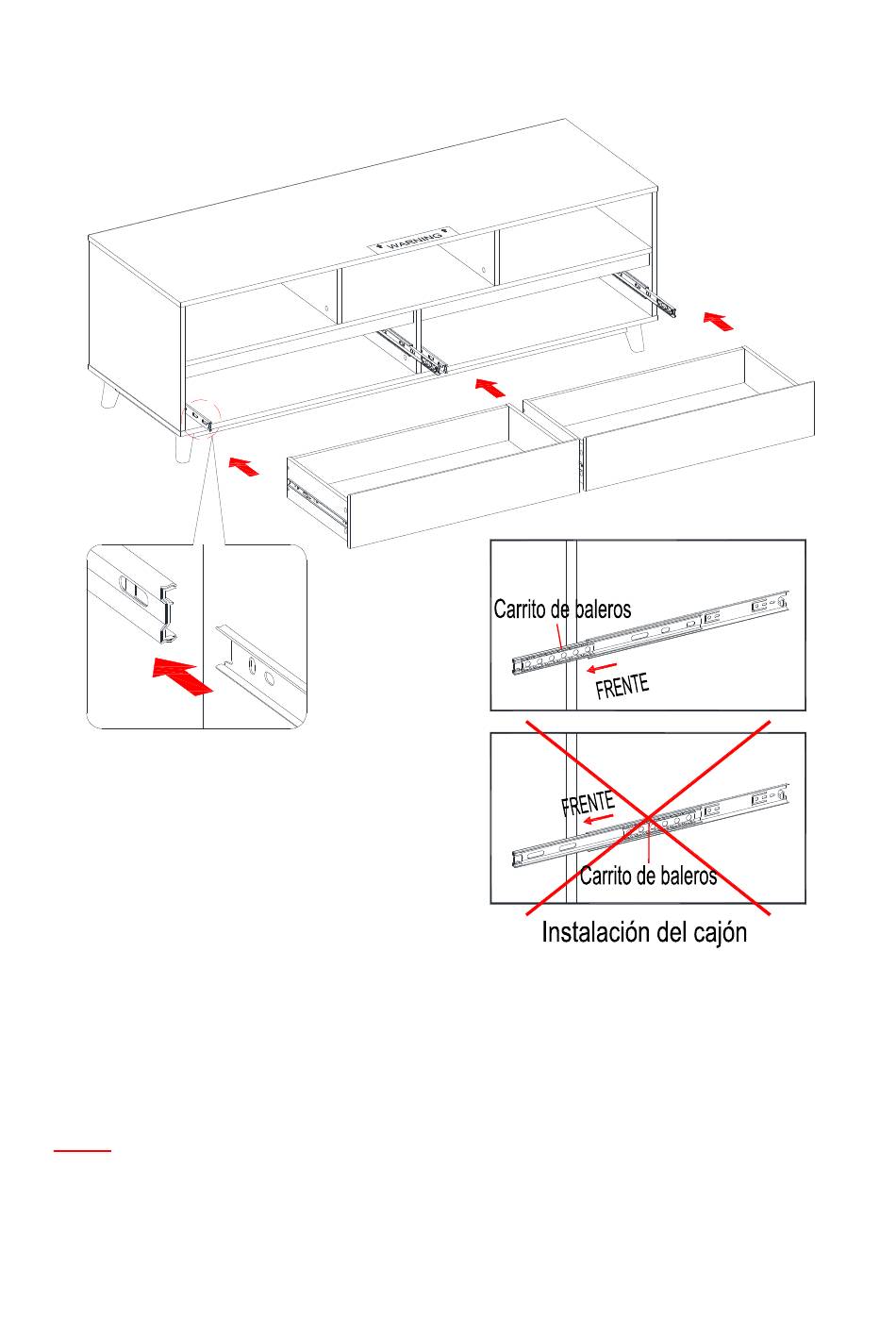 WARNING

Carrito de baleros

FRENTE

FRENTE

Carrito de baleros

Instalación del cajón