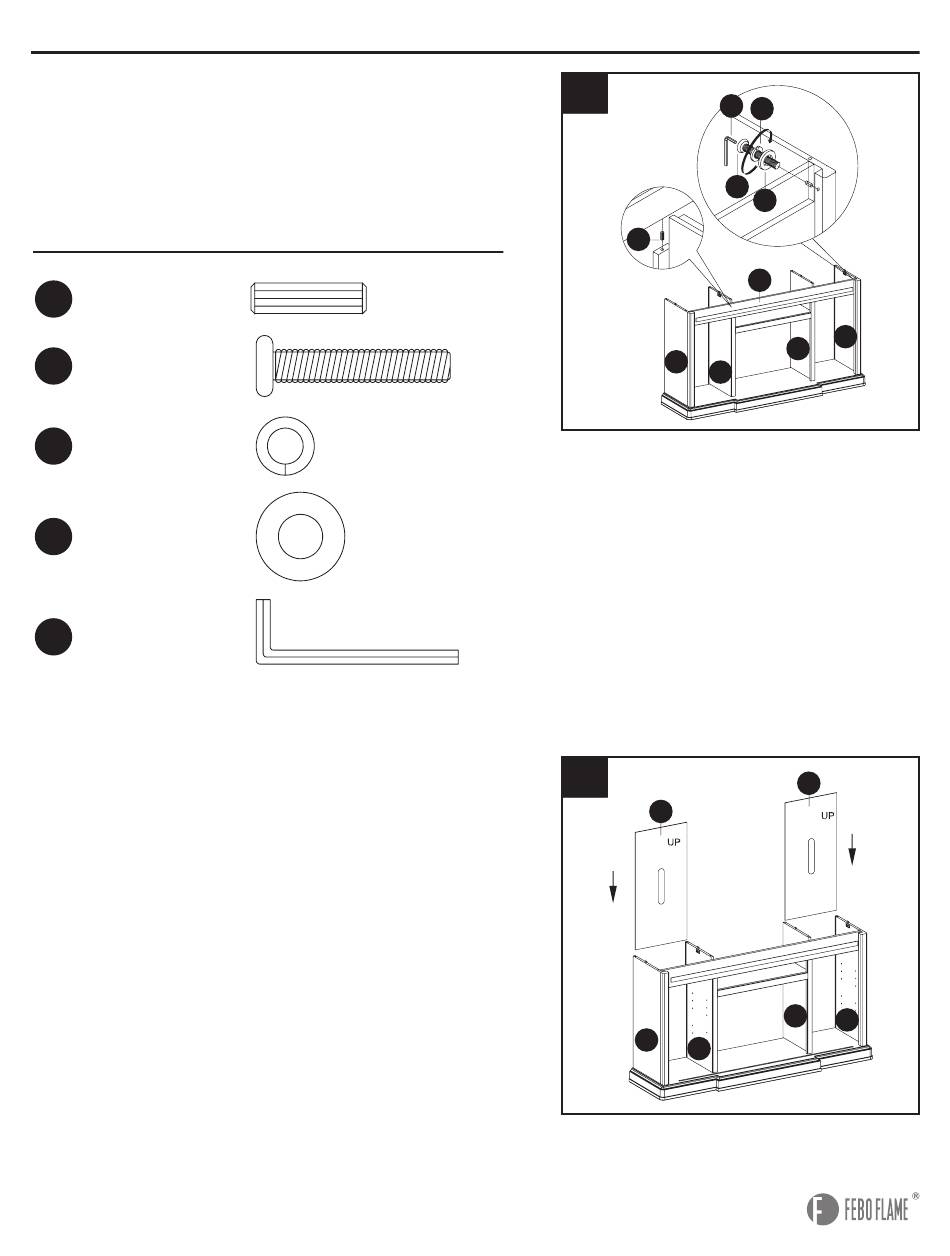 UP

UP

FEBO FLAME ®