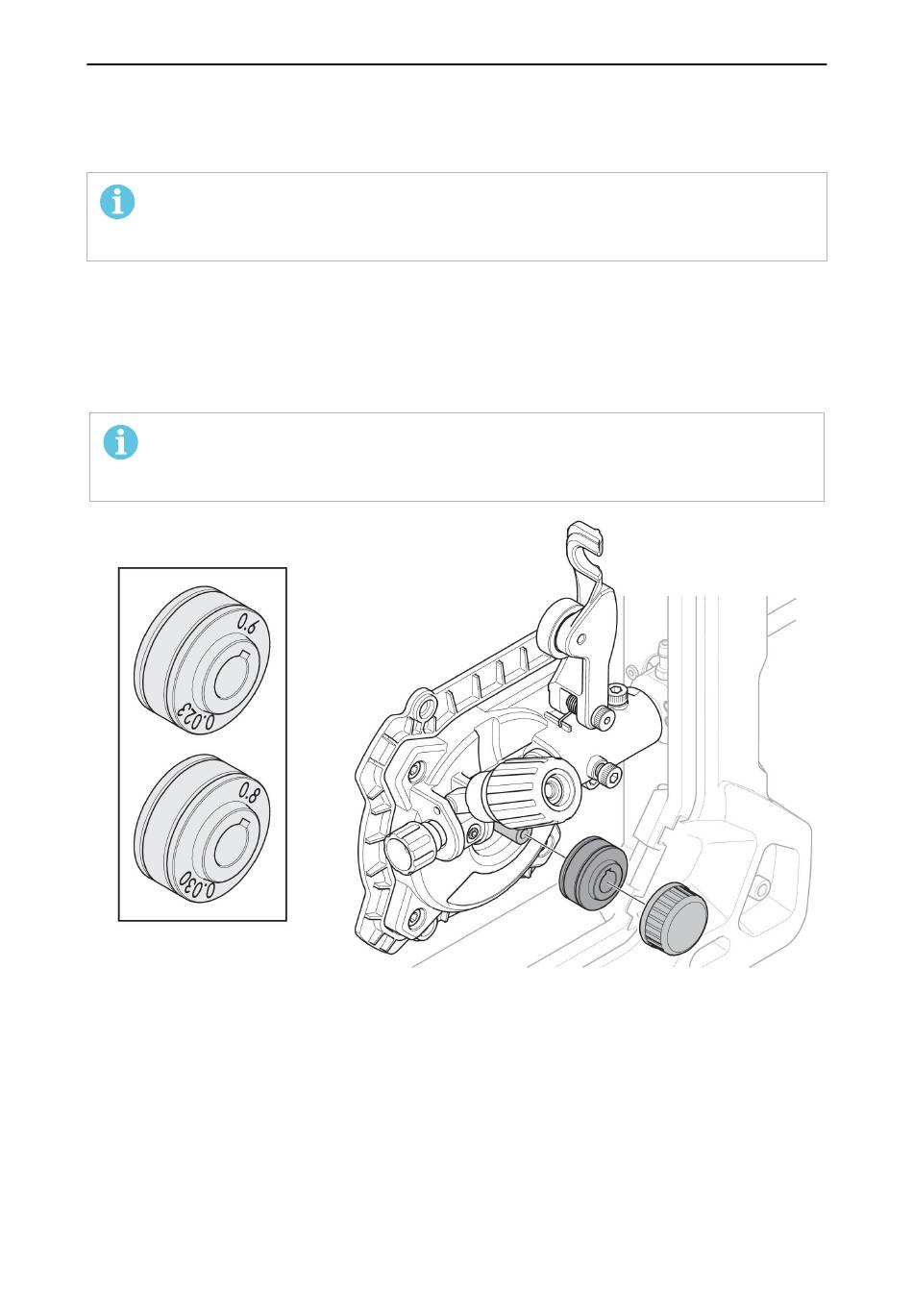 0.6

0.023

0.8

0.030