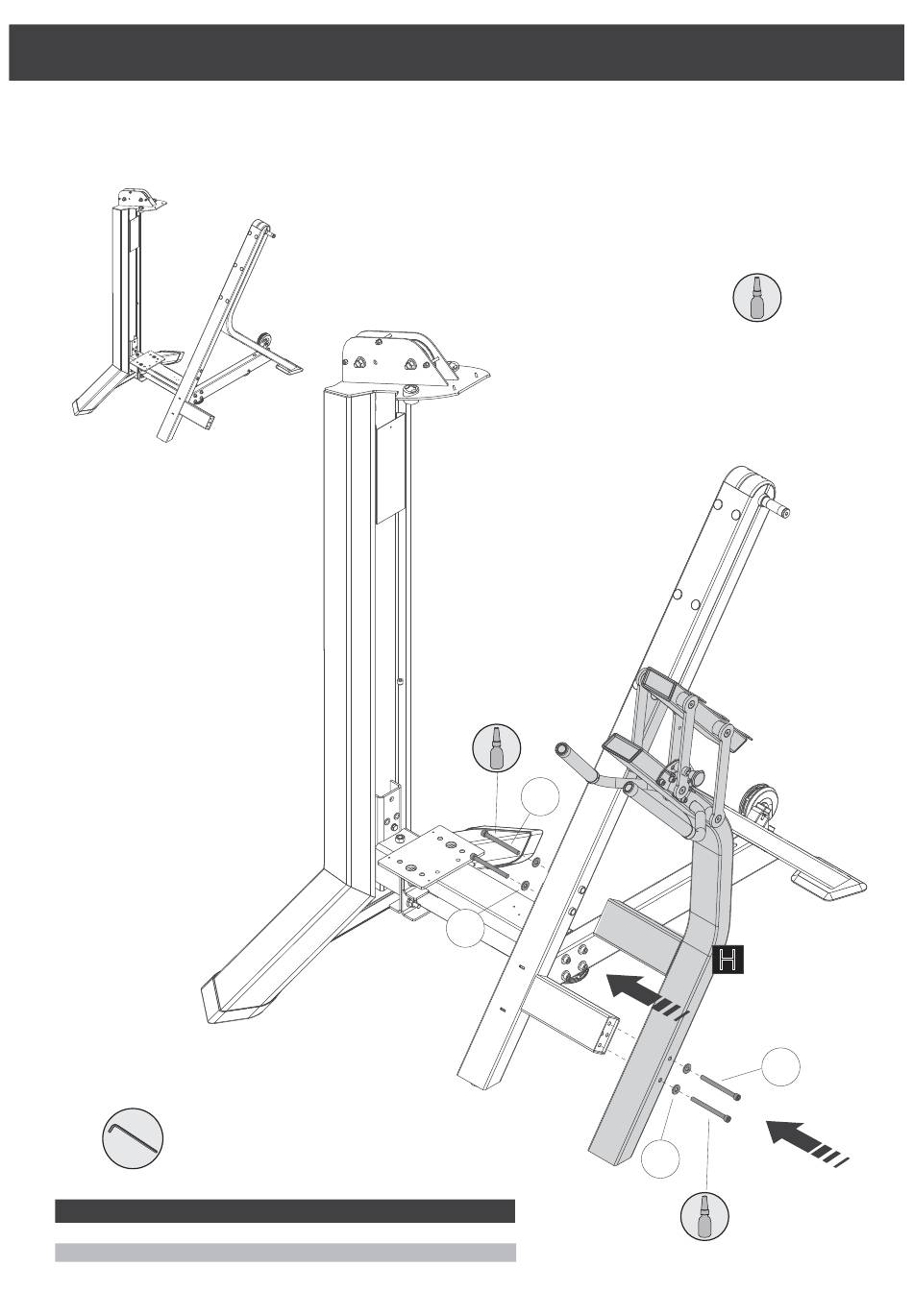 H