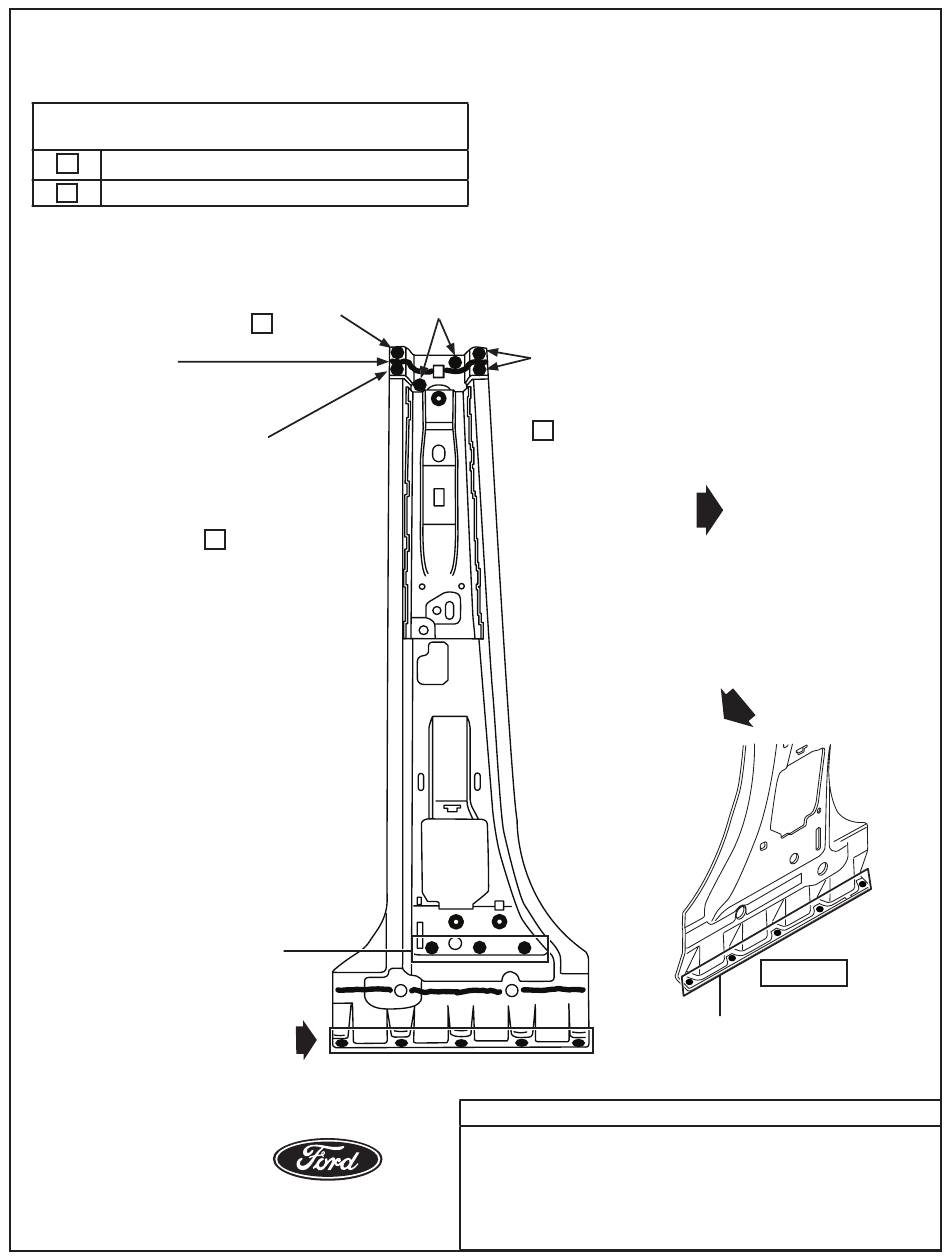 Ford