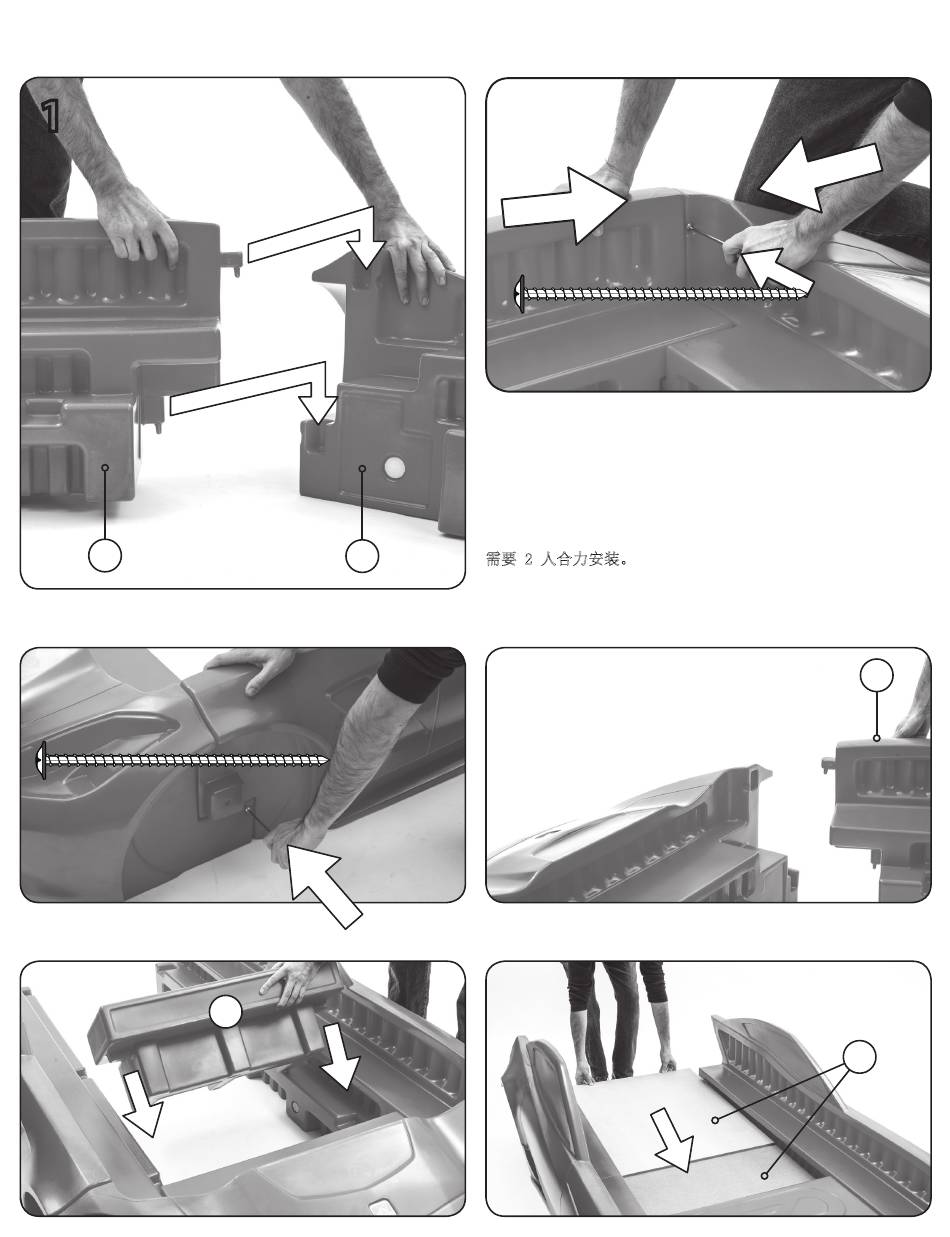 1

需要 2 人合力安装。