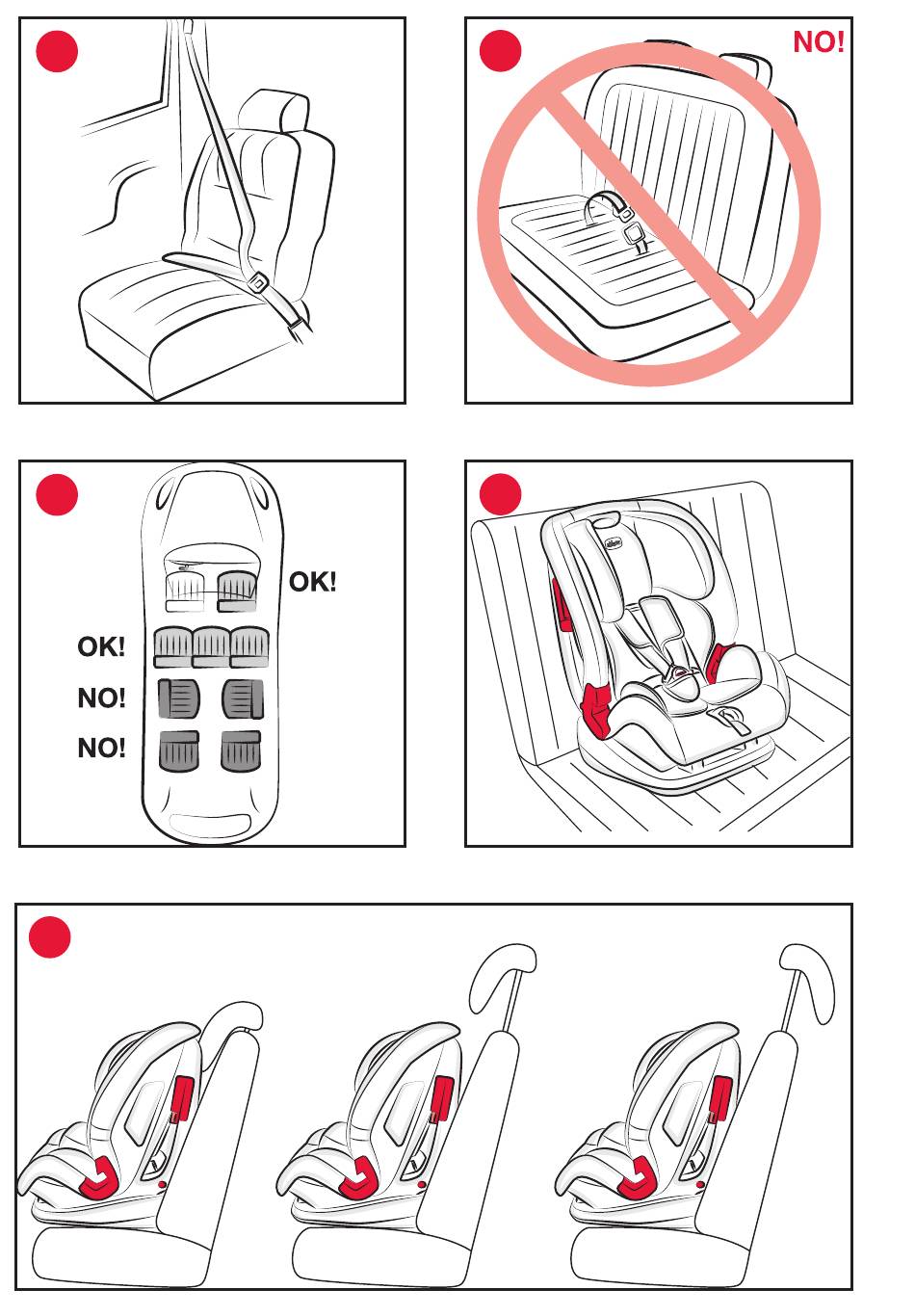 NO!

OK!

OK!

NO!

NO!