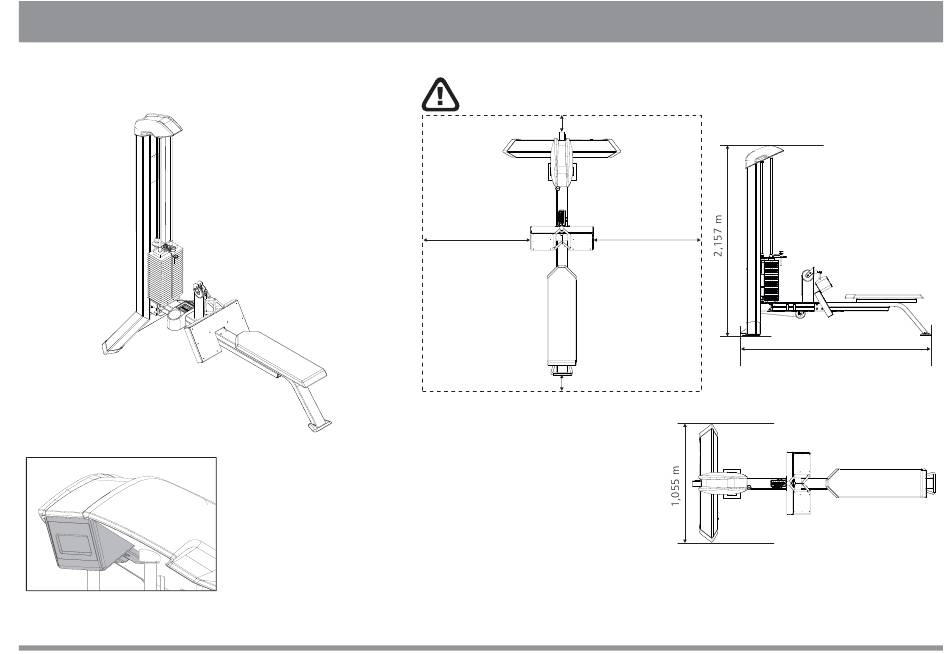 2,157 m

1,055 m