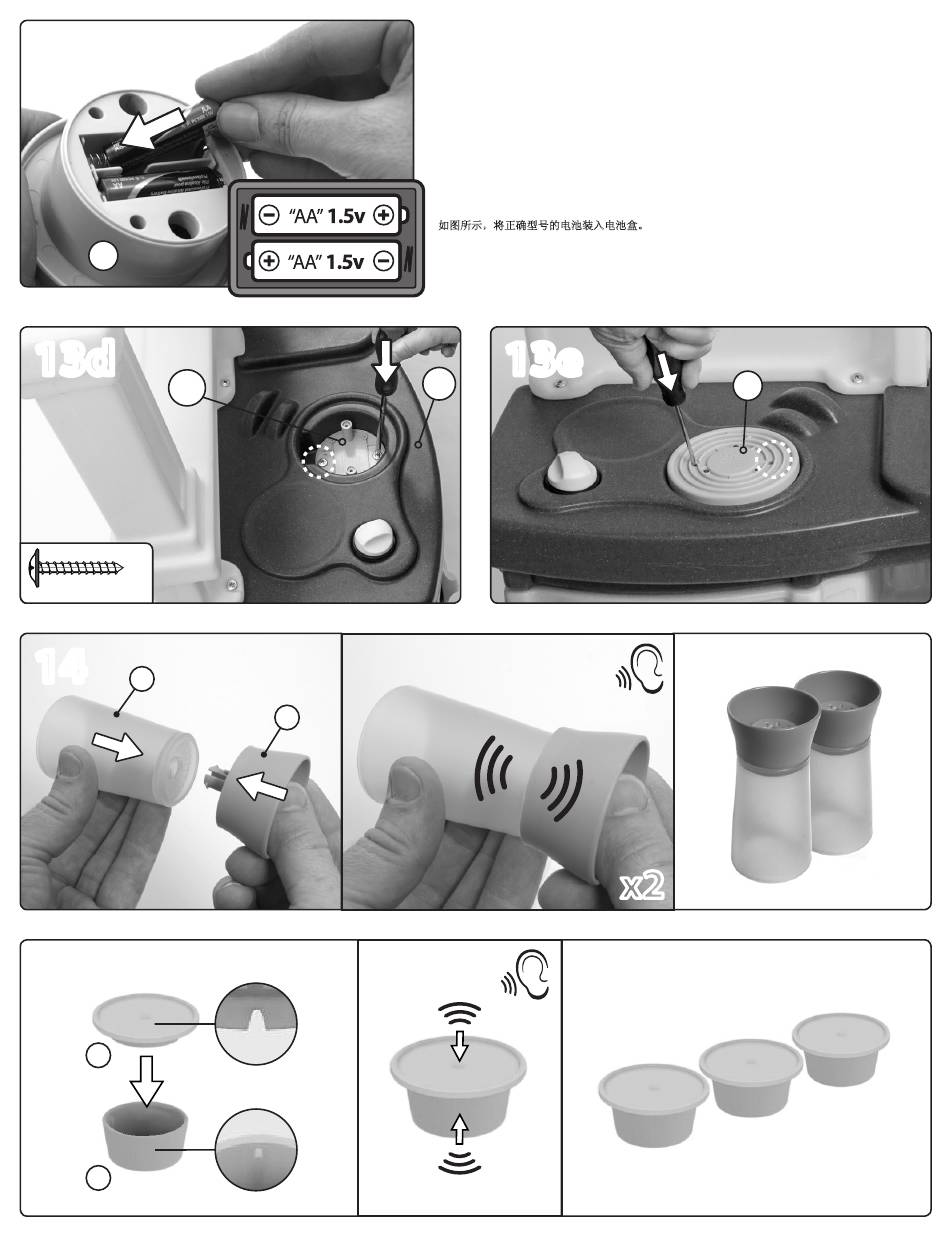 "AA" 1.5v
"AA" 1.5v

如图所示，将正确型号的电池装入电池盒。

13d

13e

14

x2