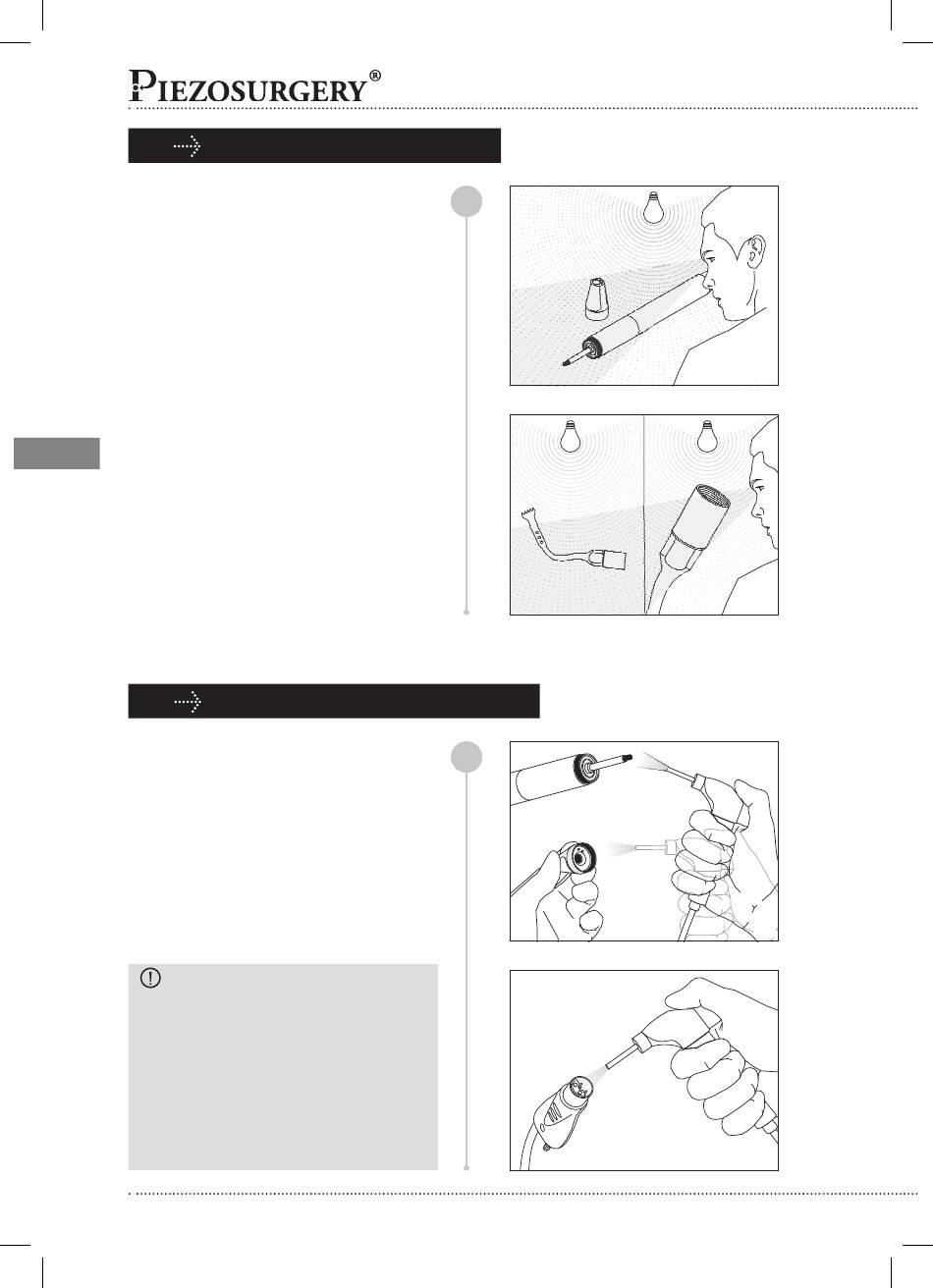 PIEZOSURGERY®