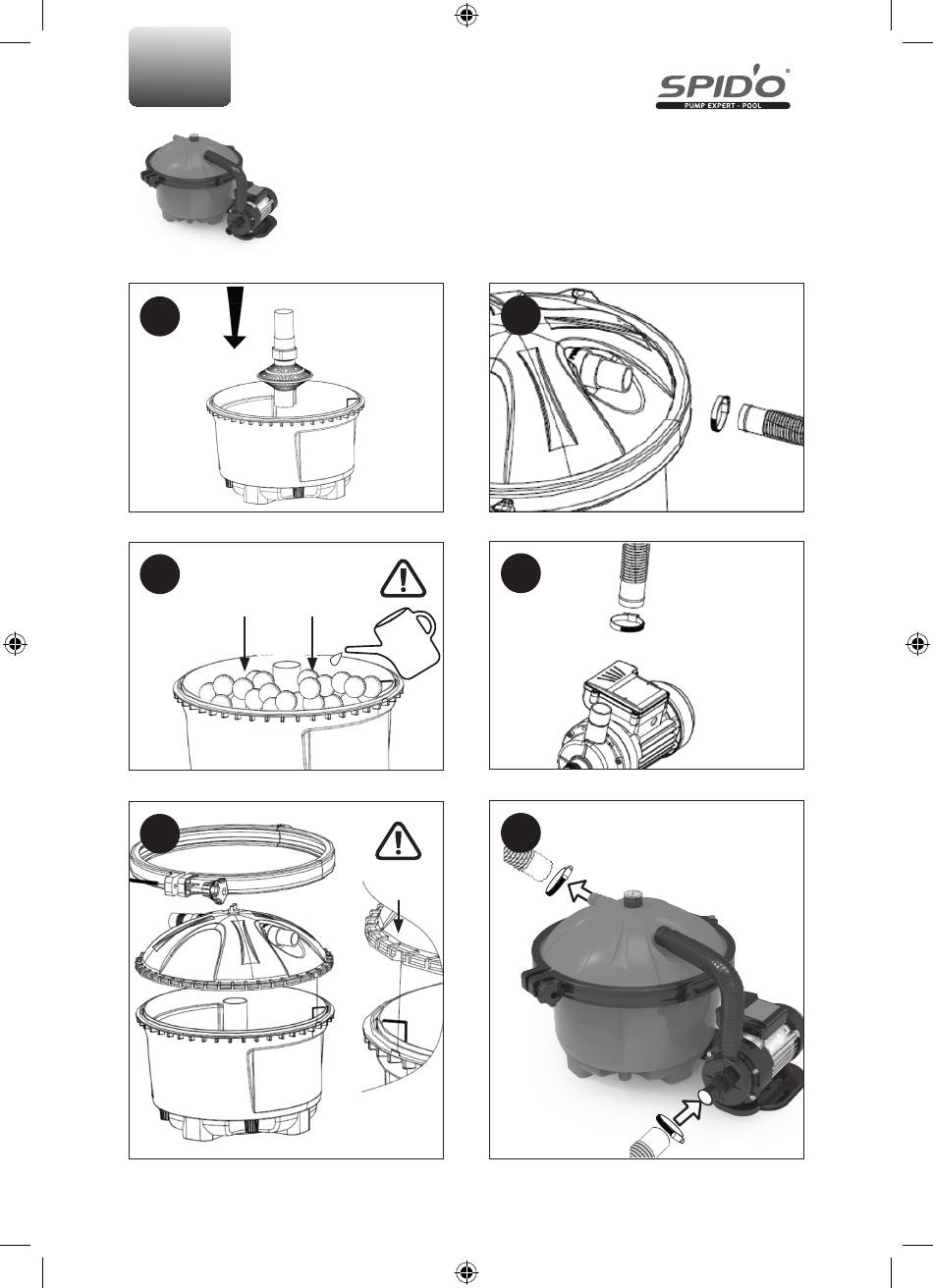 SPID'O®
PUMP EXPERT - POOL