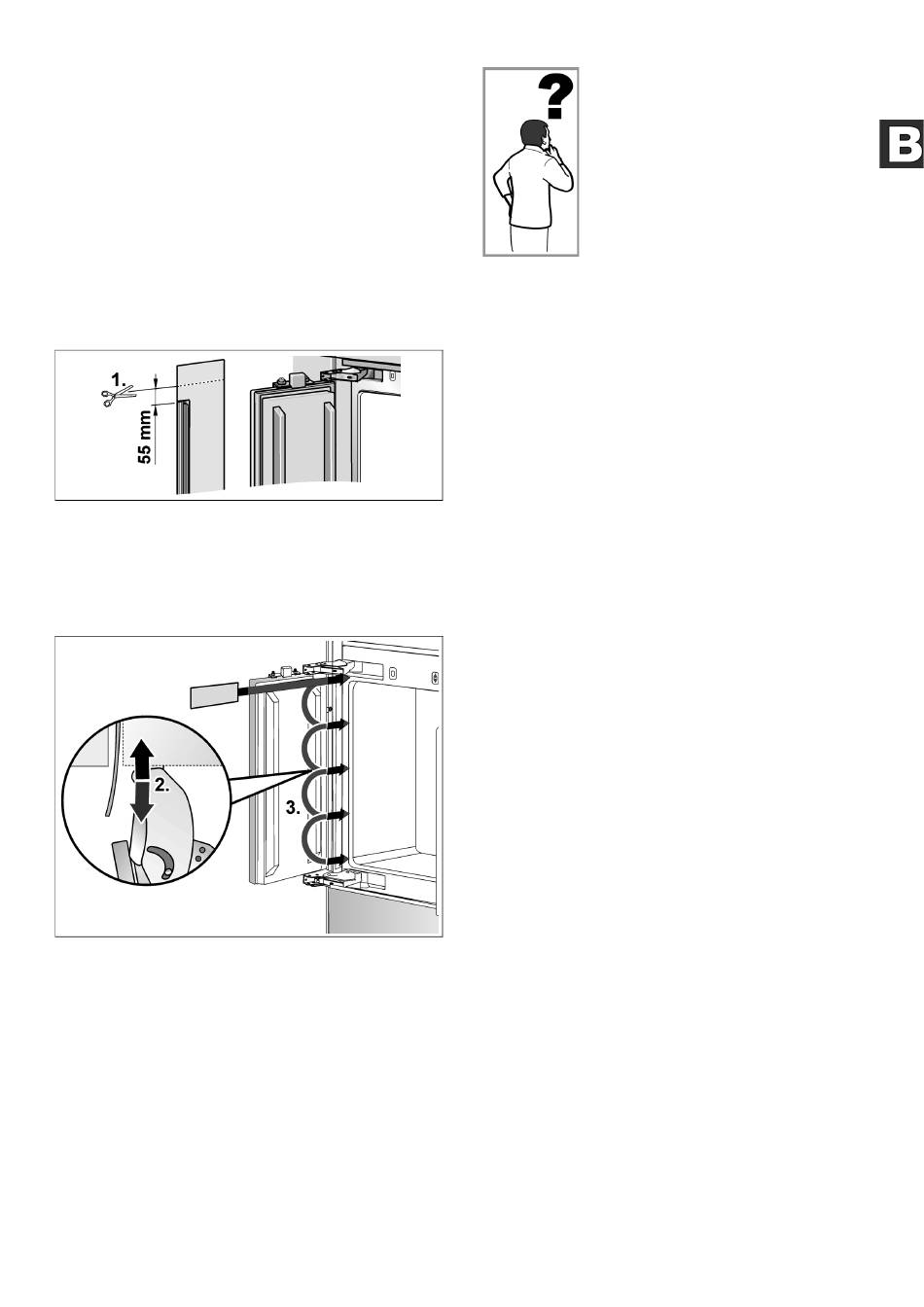 ?

B

1.

55 mm

2.

3.