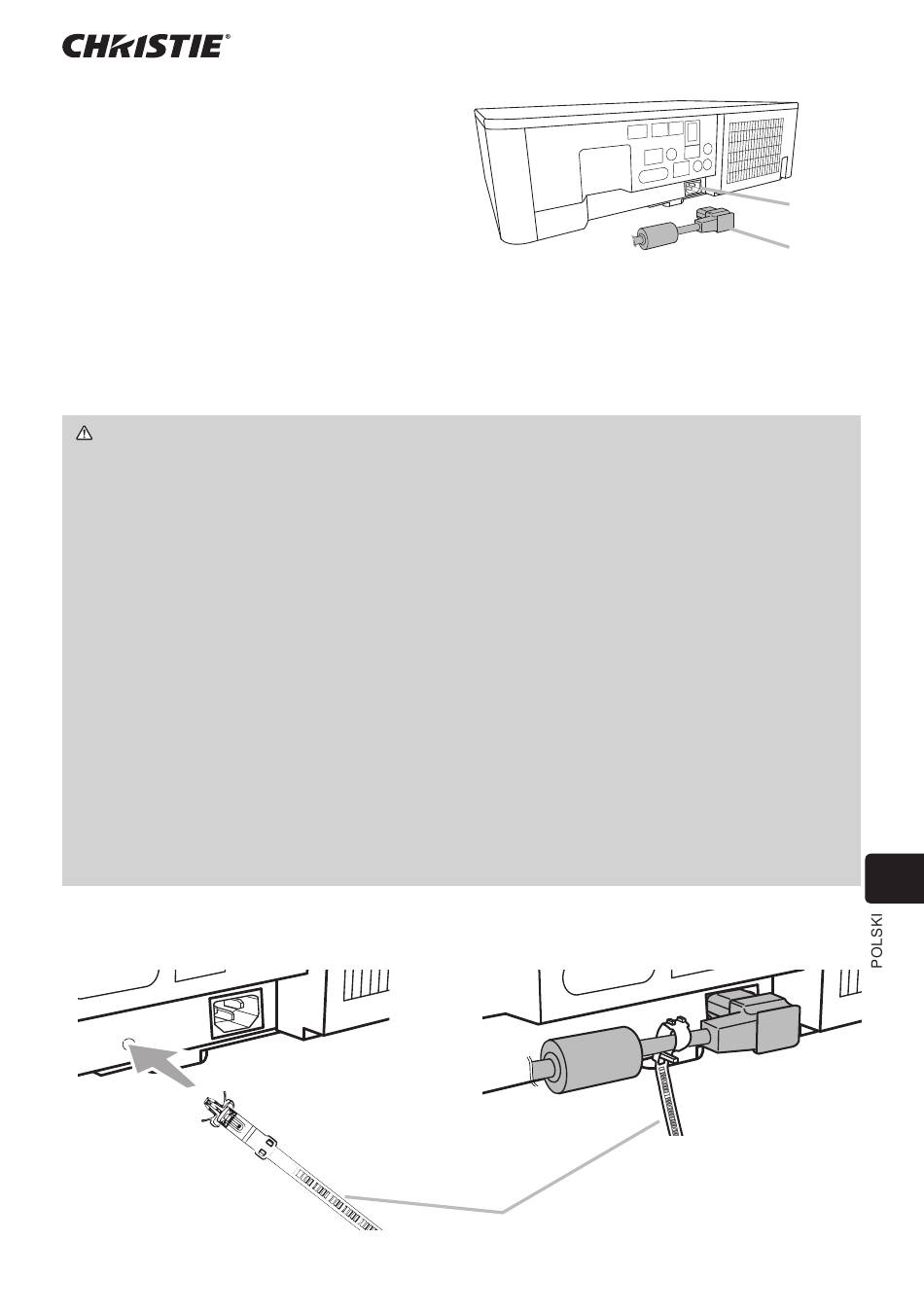 CHRISTIE®

POLSKI