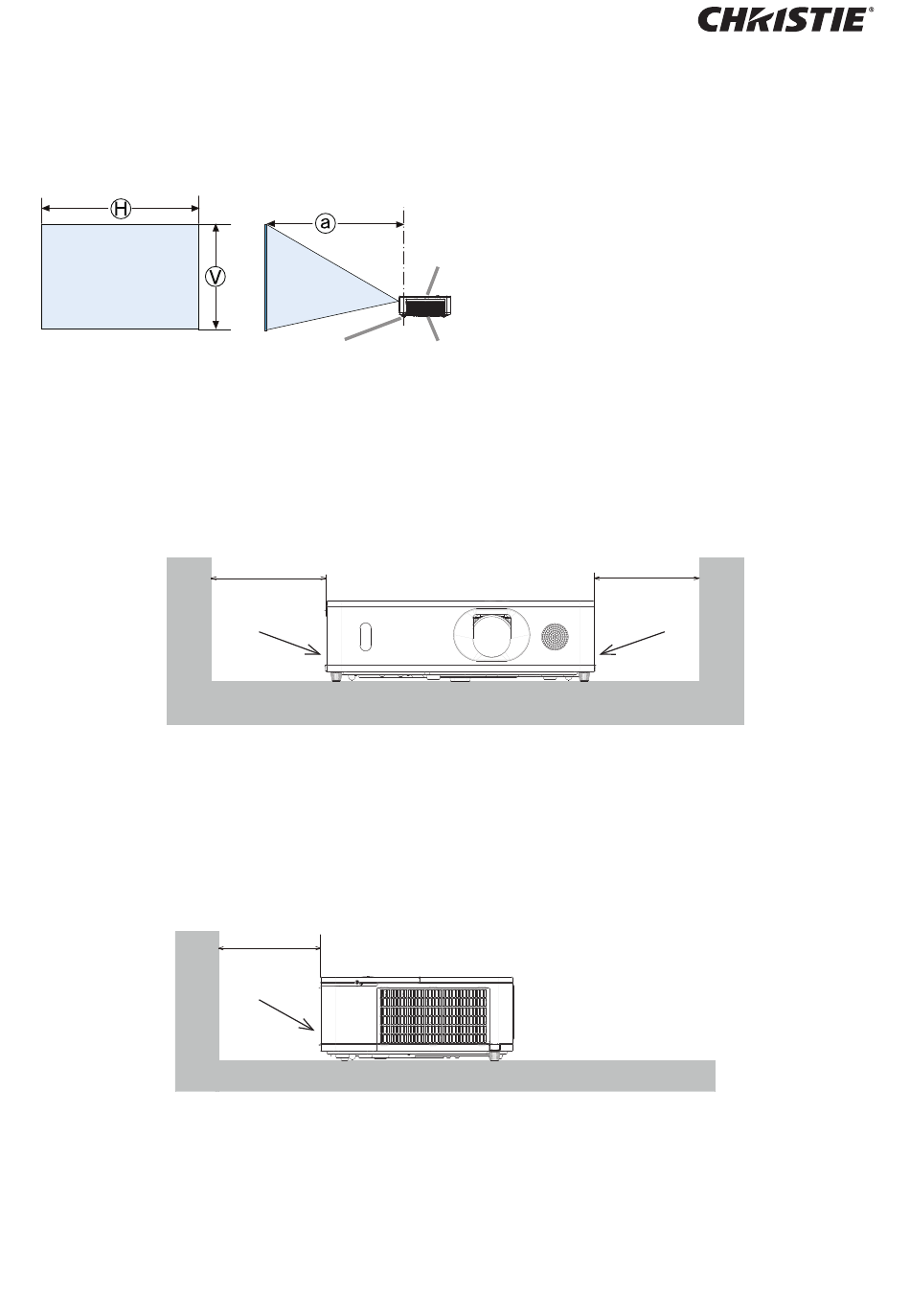 CHRISTIE®

H

V

a