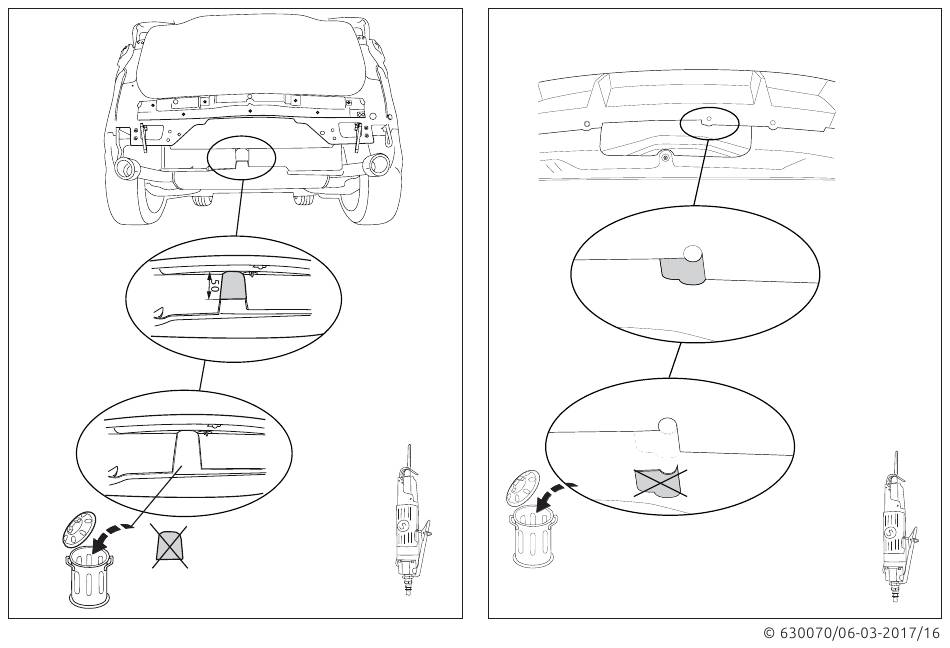 50

© 630070/06-03-2017/16