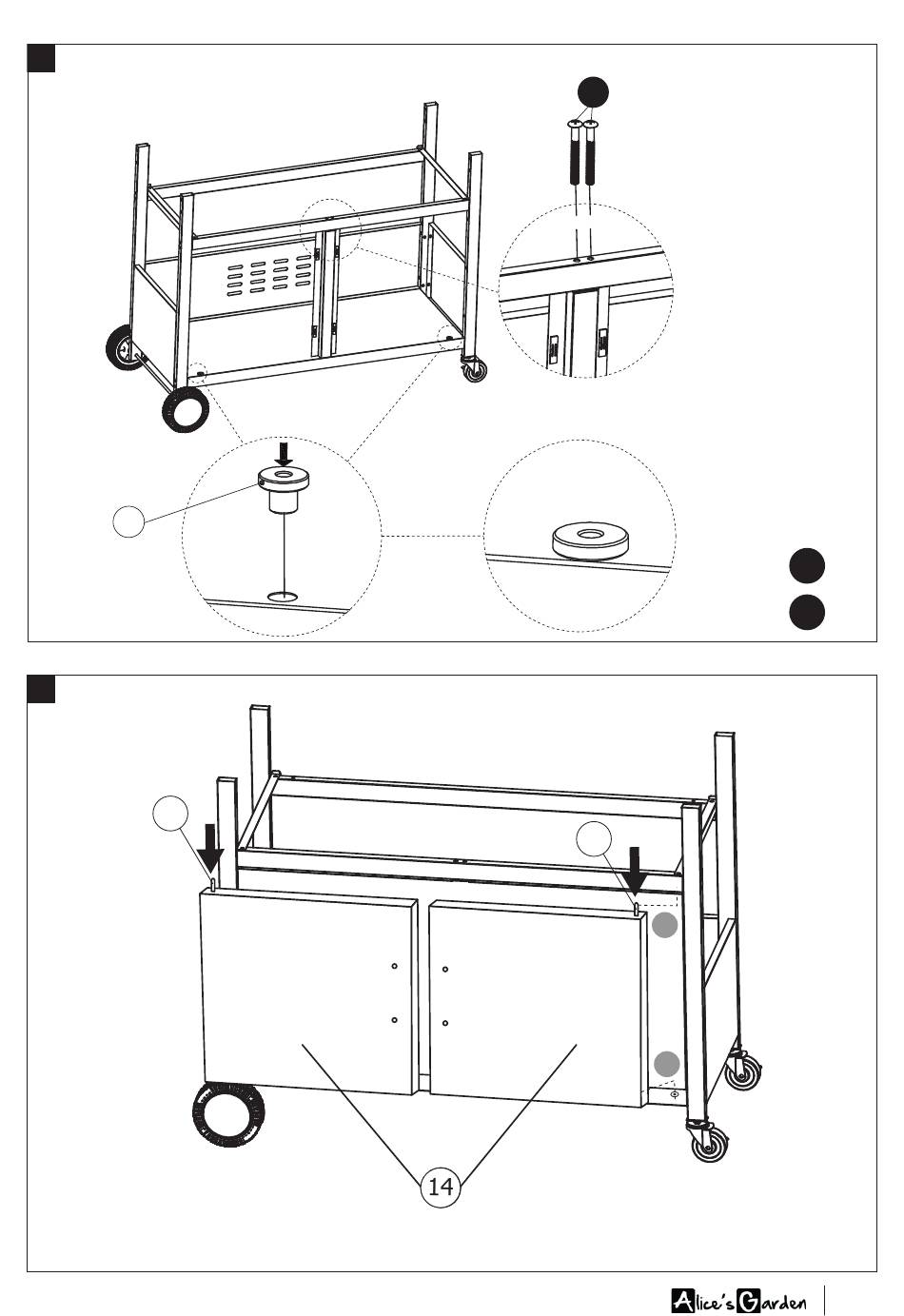 14

Alice's Garden