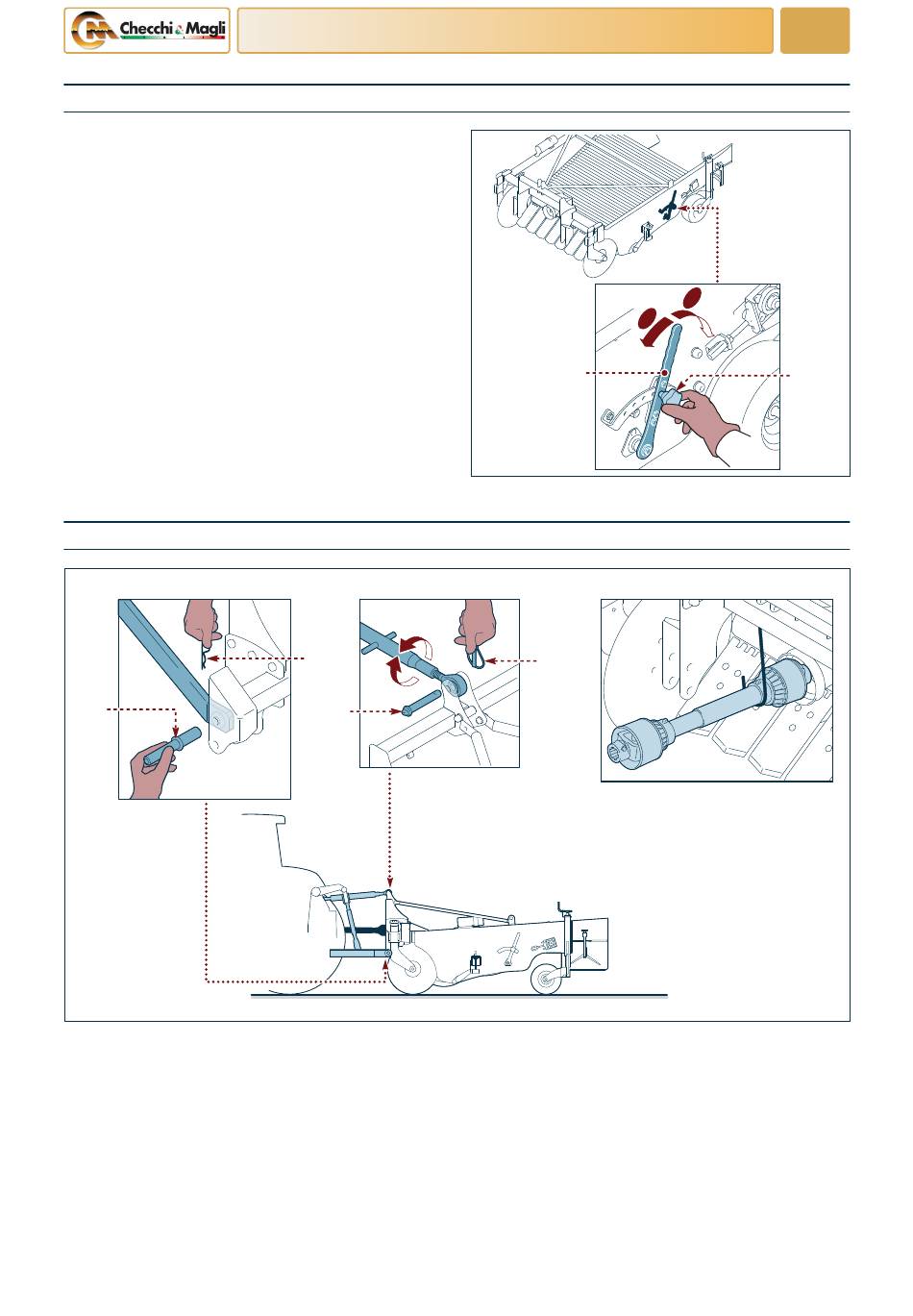 Checchi & Magli