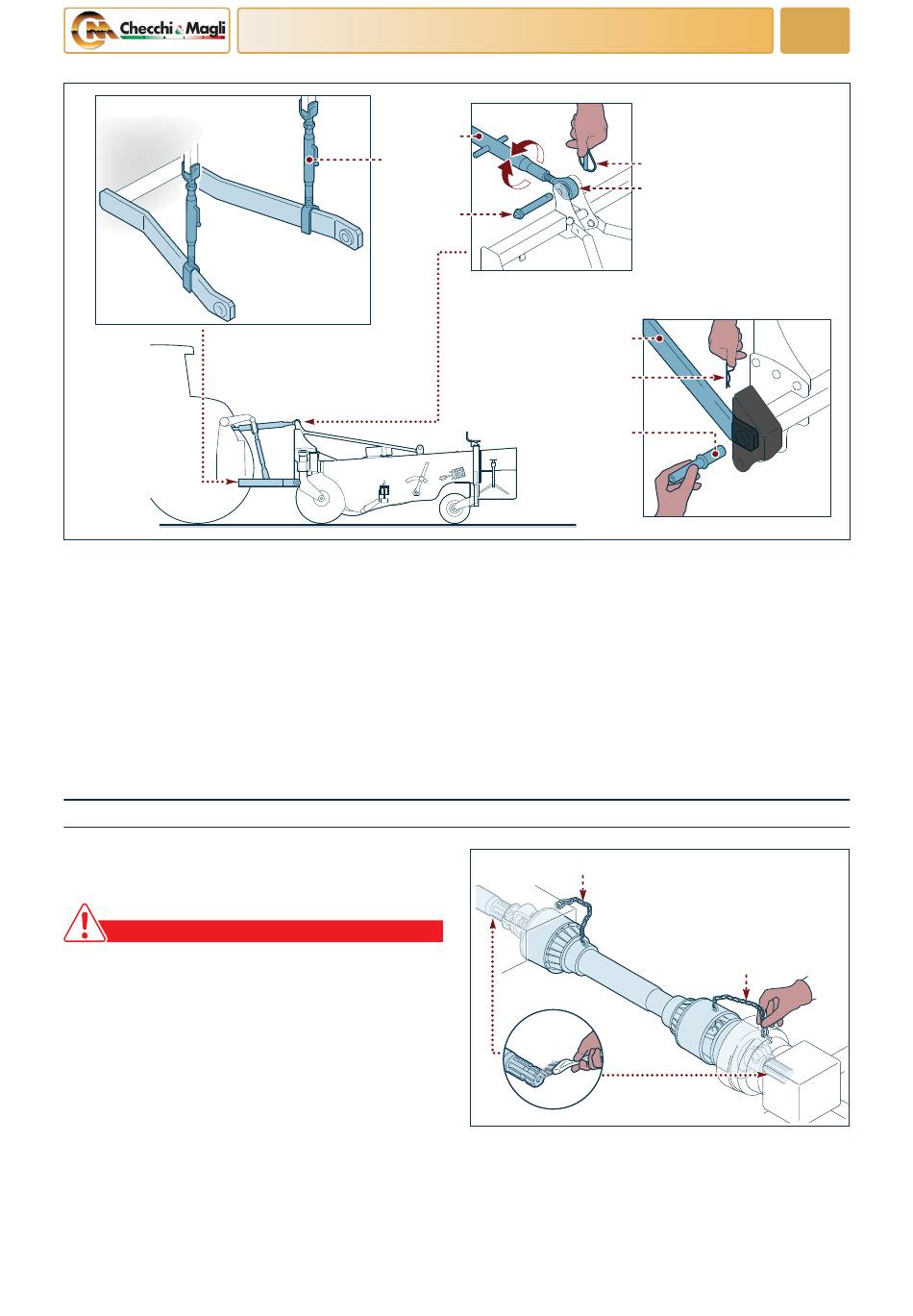 Checchi & Magli