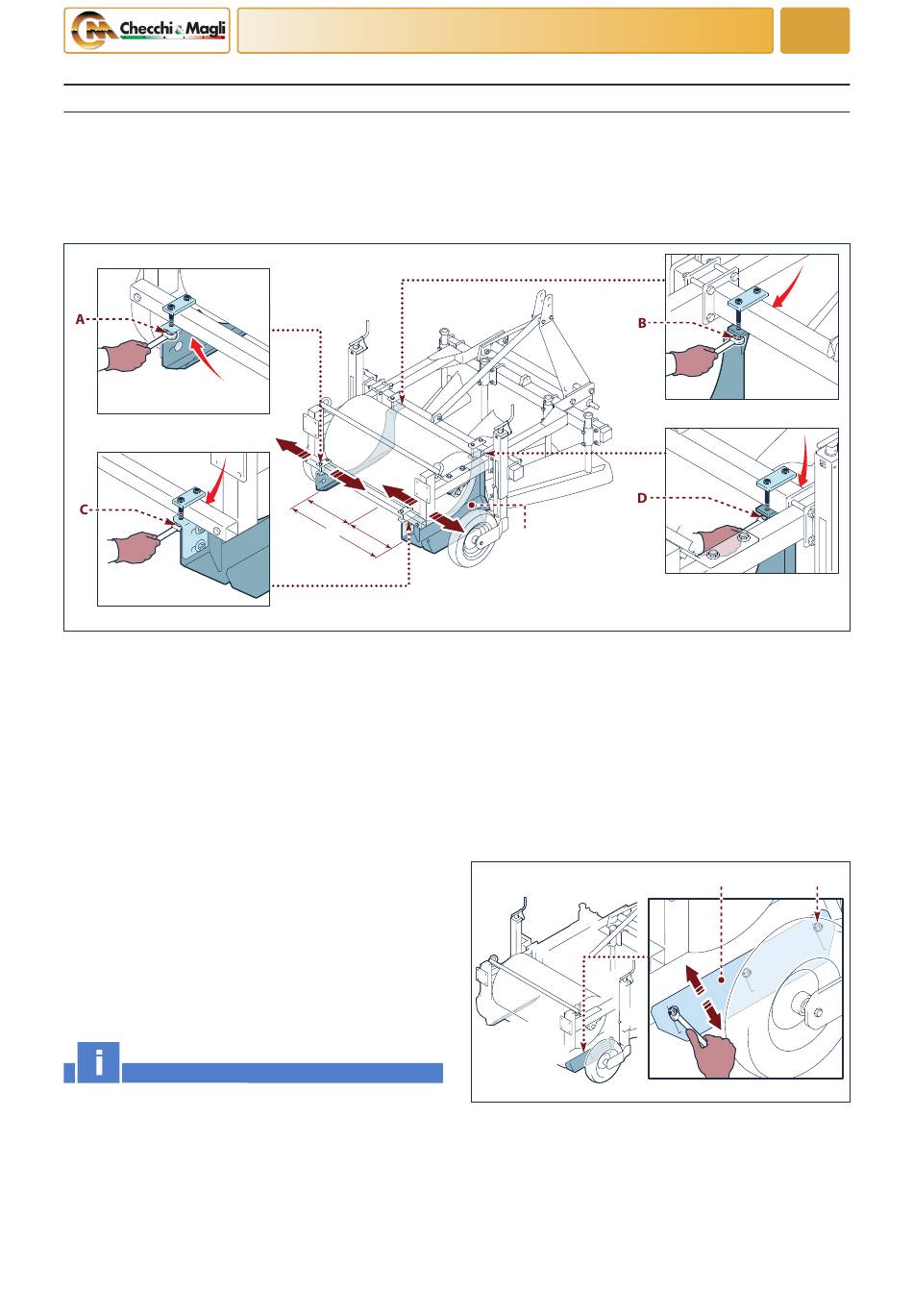 Checchi & Magli

A

B

C

D

i