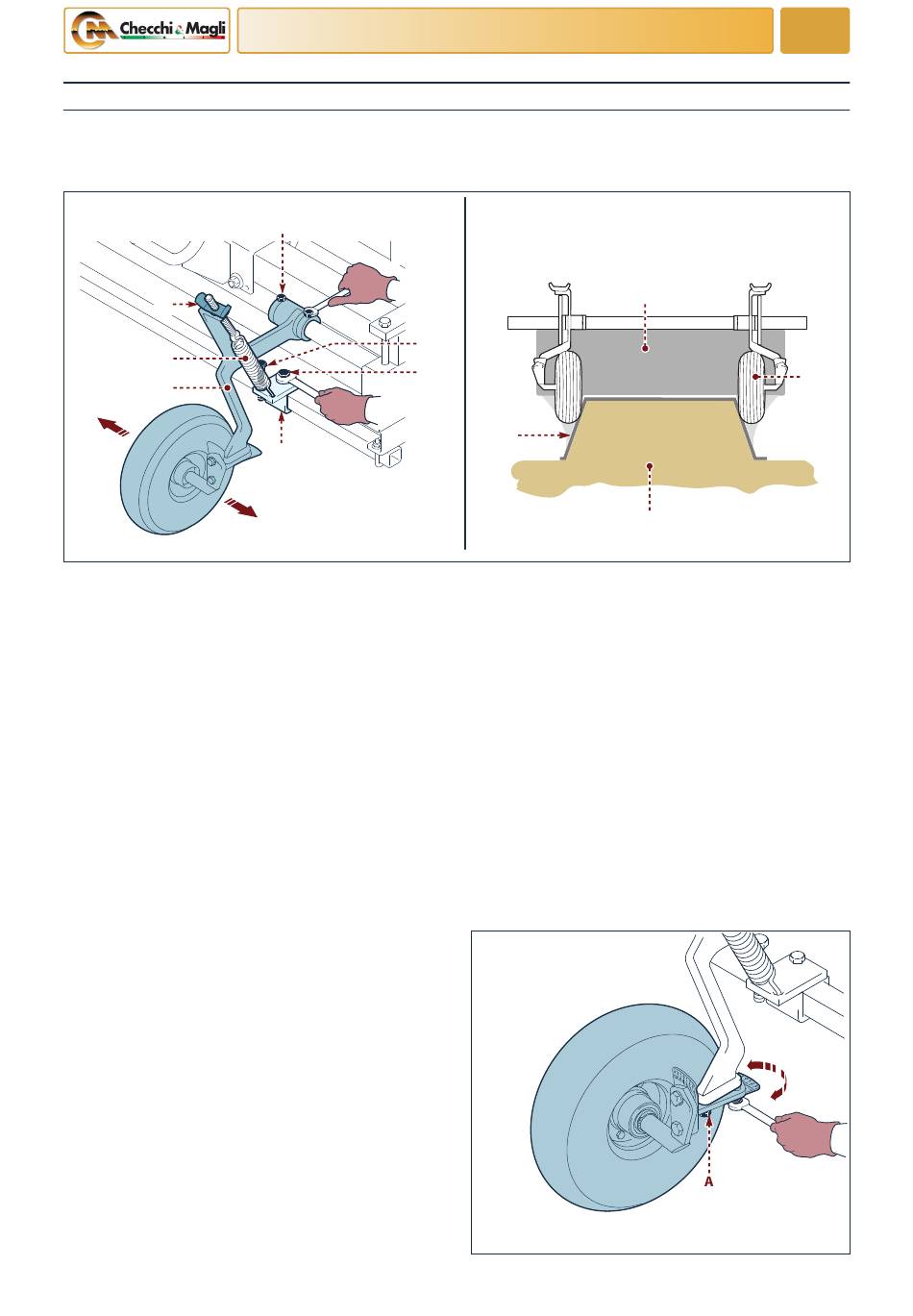 Checchi & Magli

A