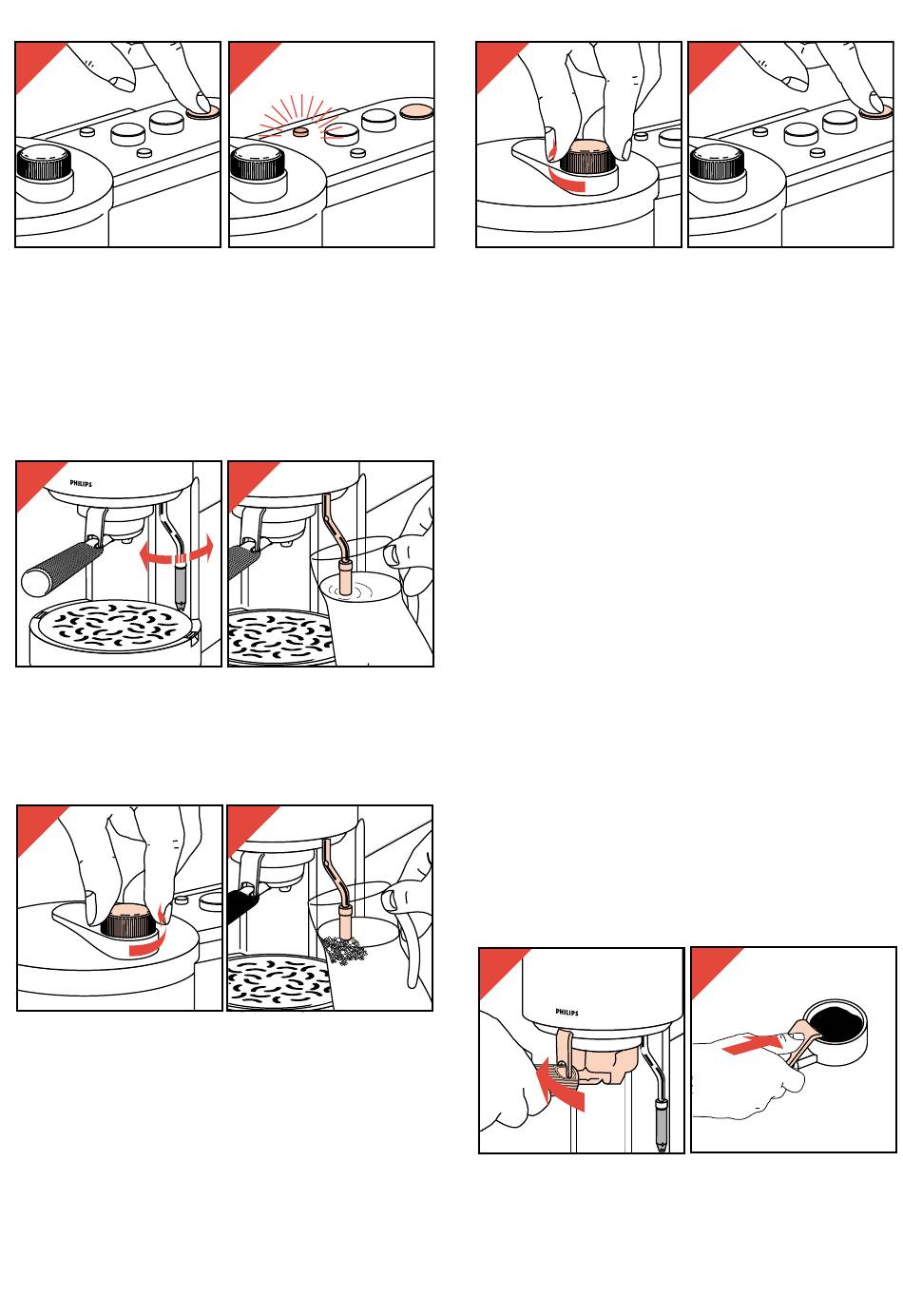 PHILIPS

PHILIPS