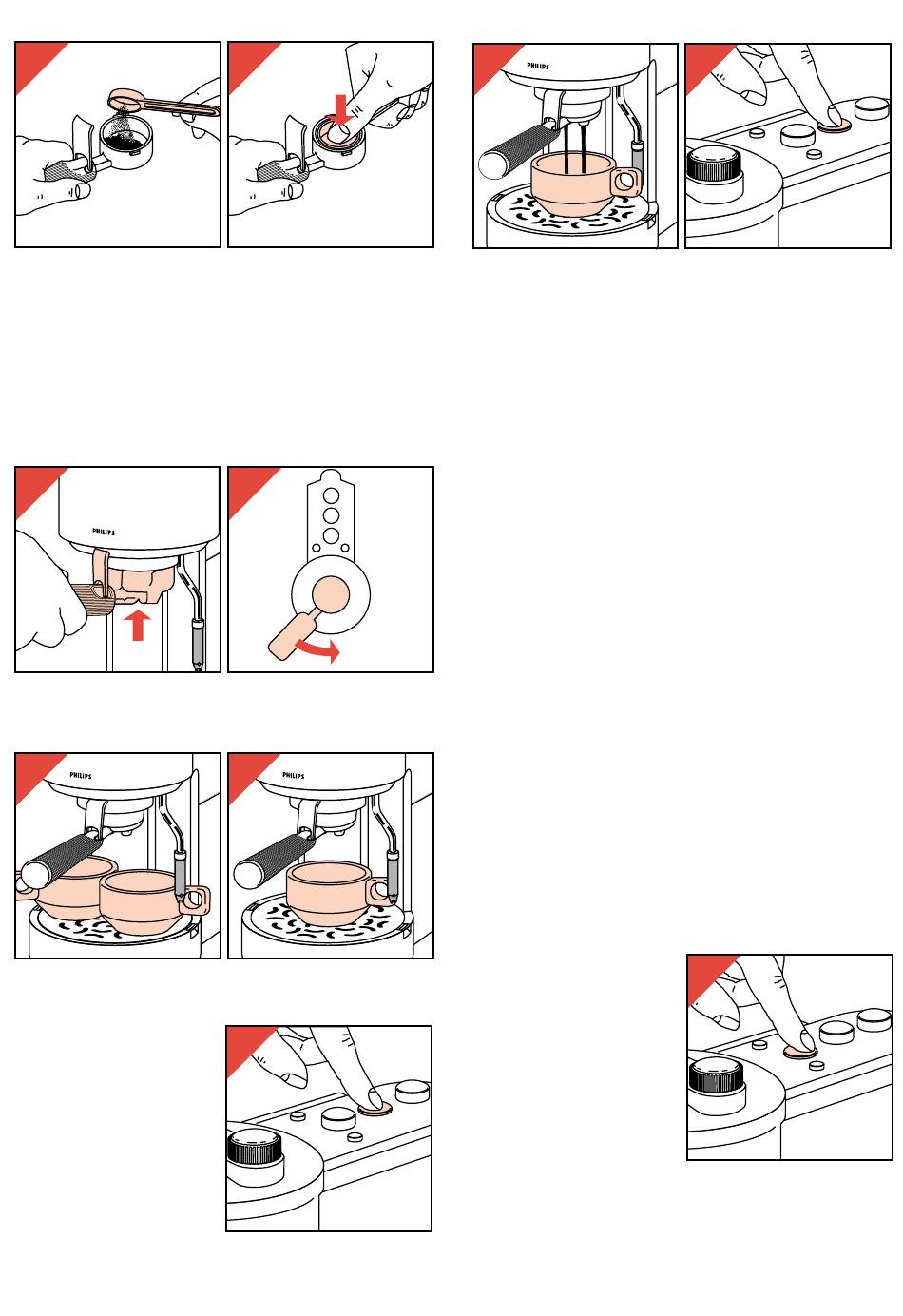 PHILIPS

PHILIPS

PHILIPS

PHILIPS