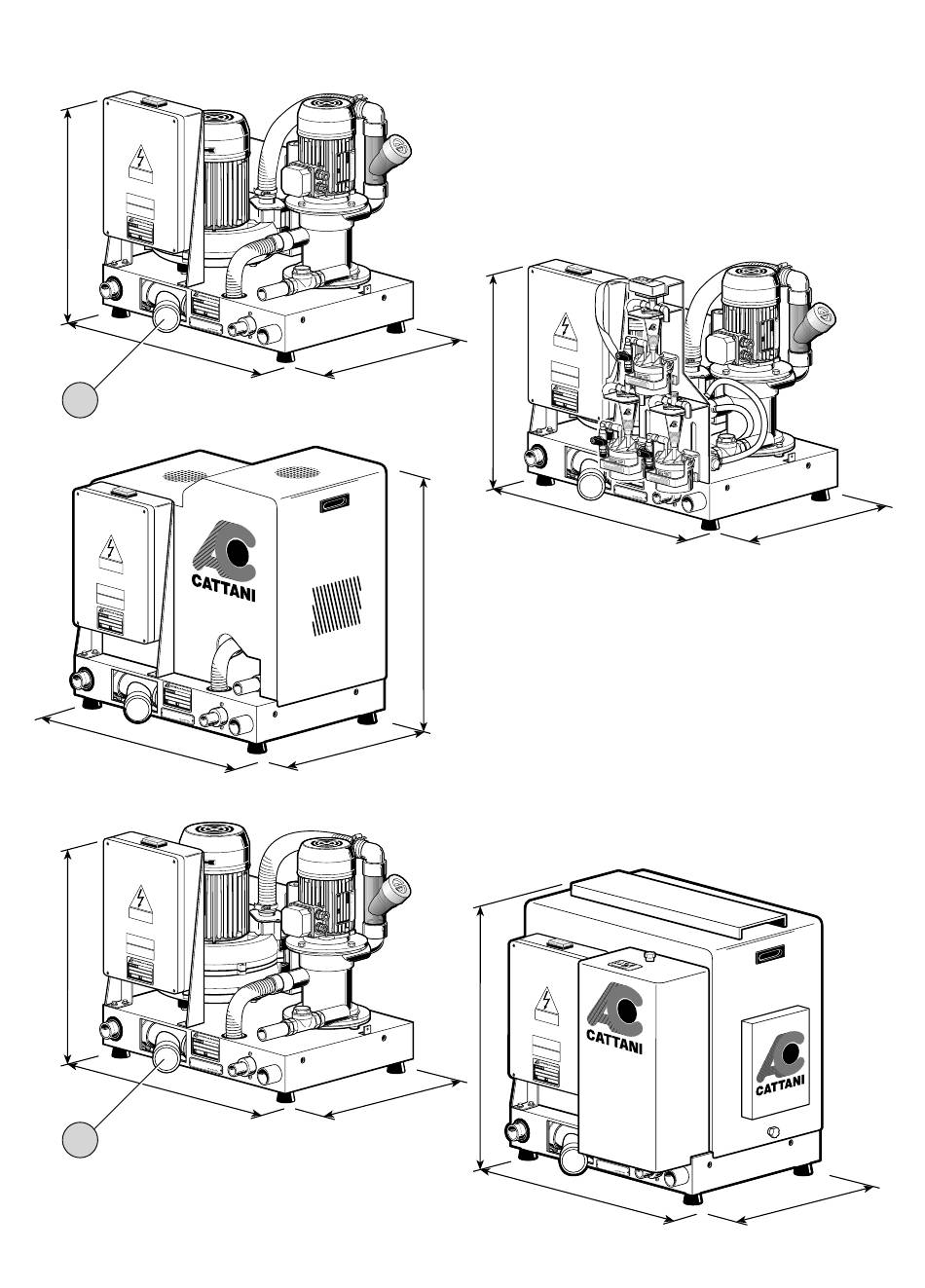 CATTANI

CATTANI

CATTANI