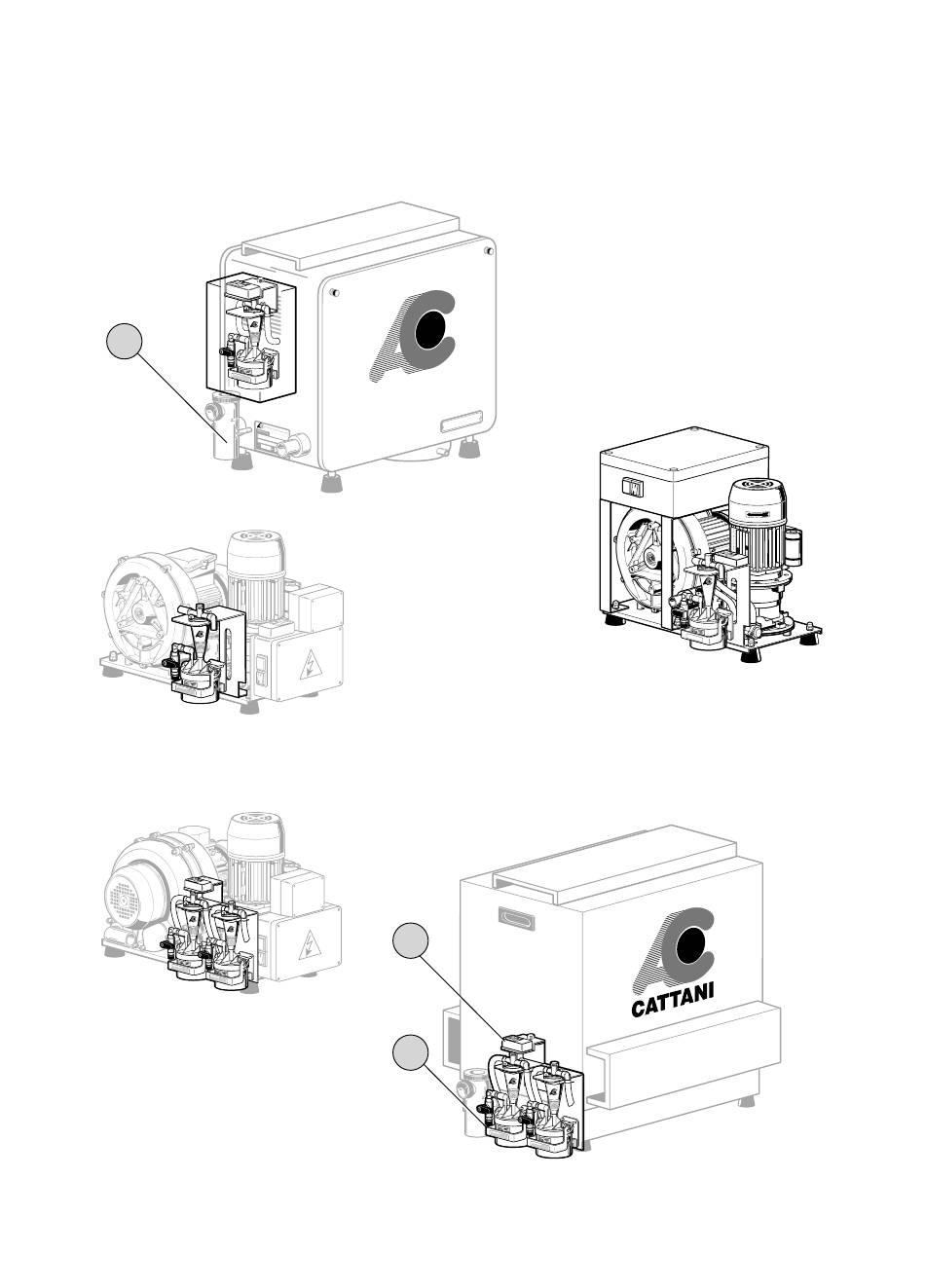 CATTANI