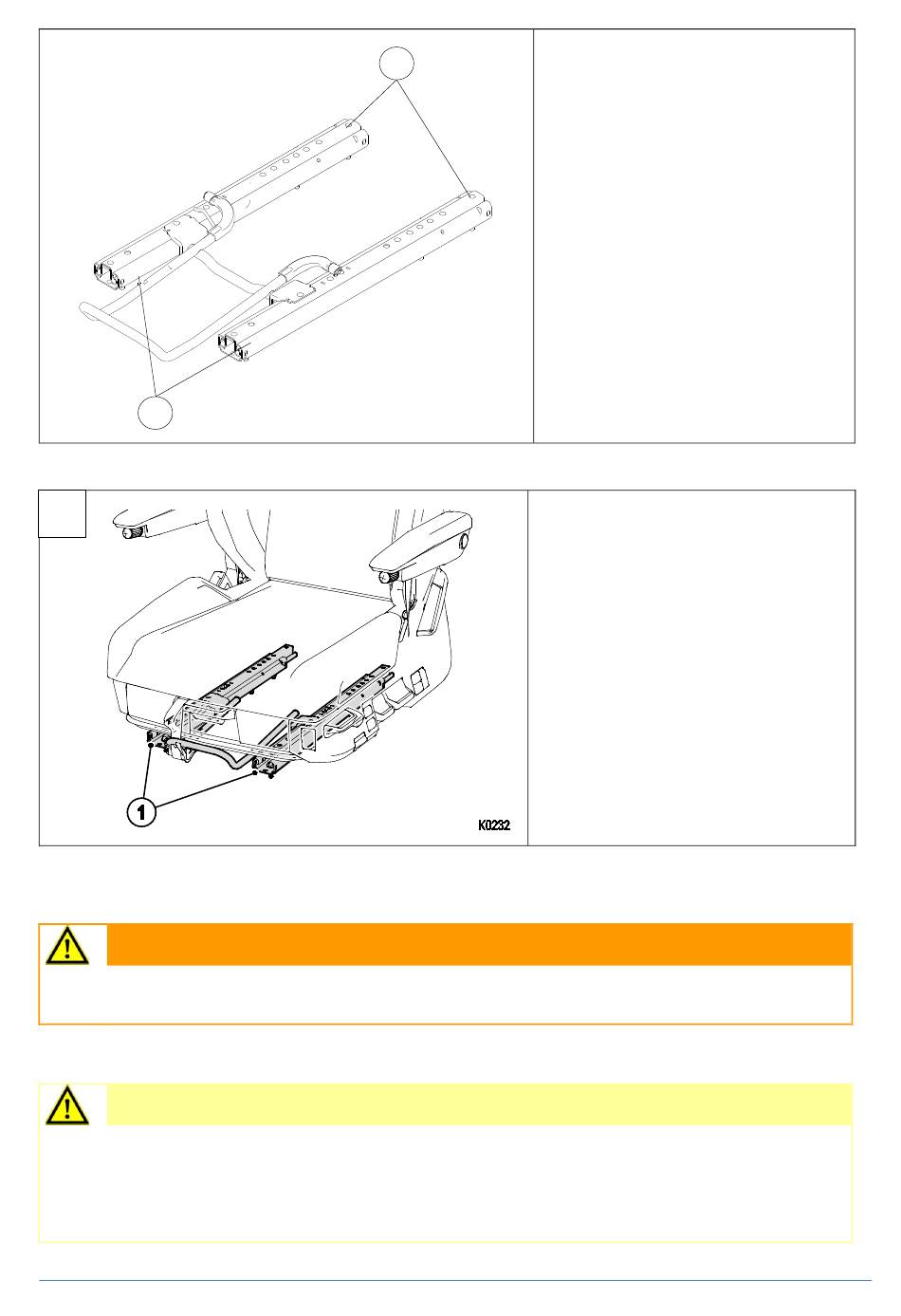 1

K0232