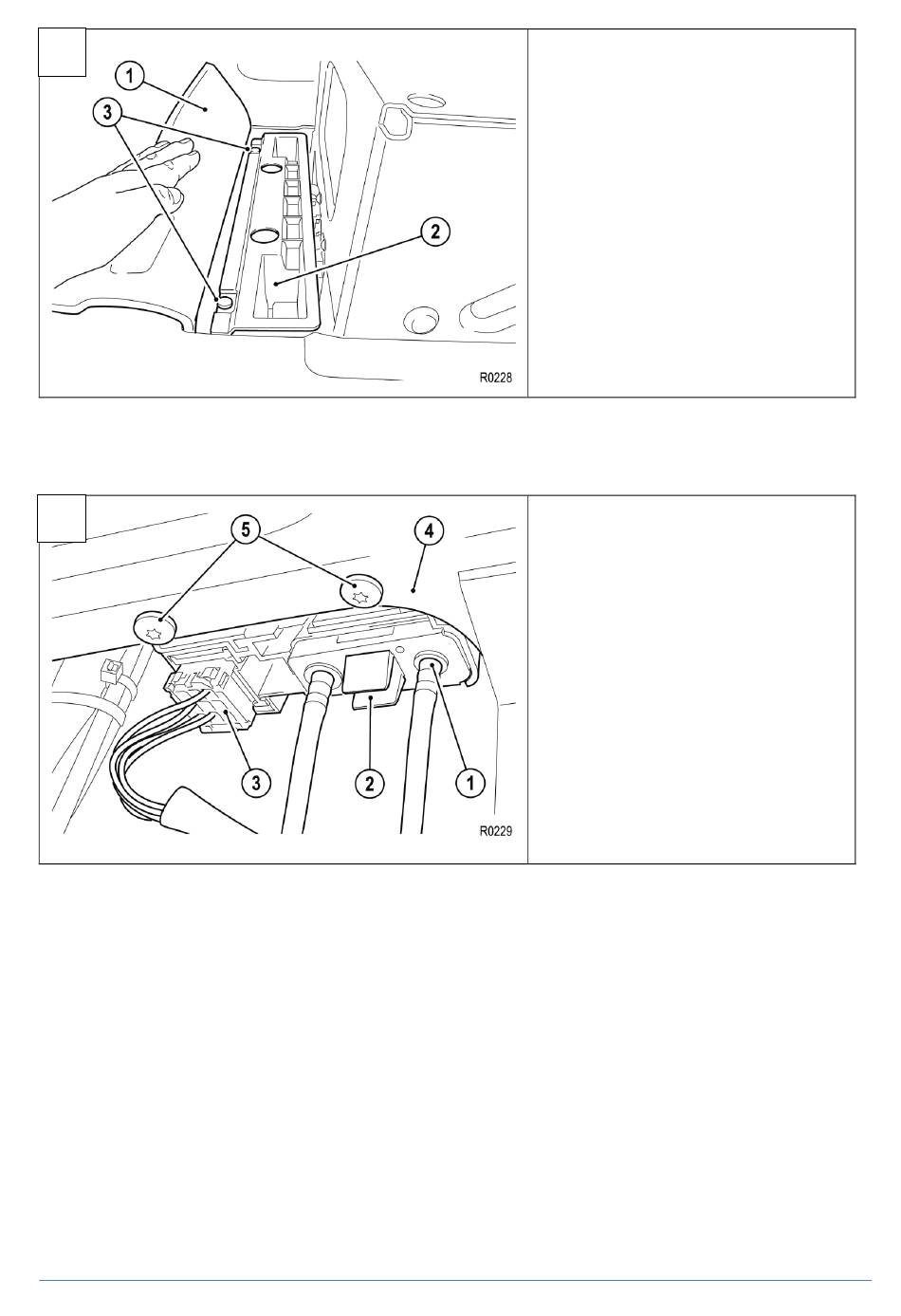 1
3
2
R0228

5
4
3
2
1
R0229