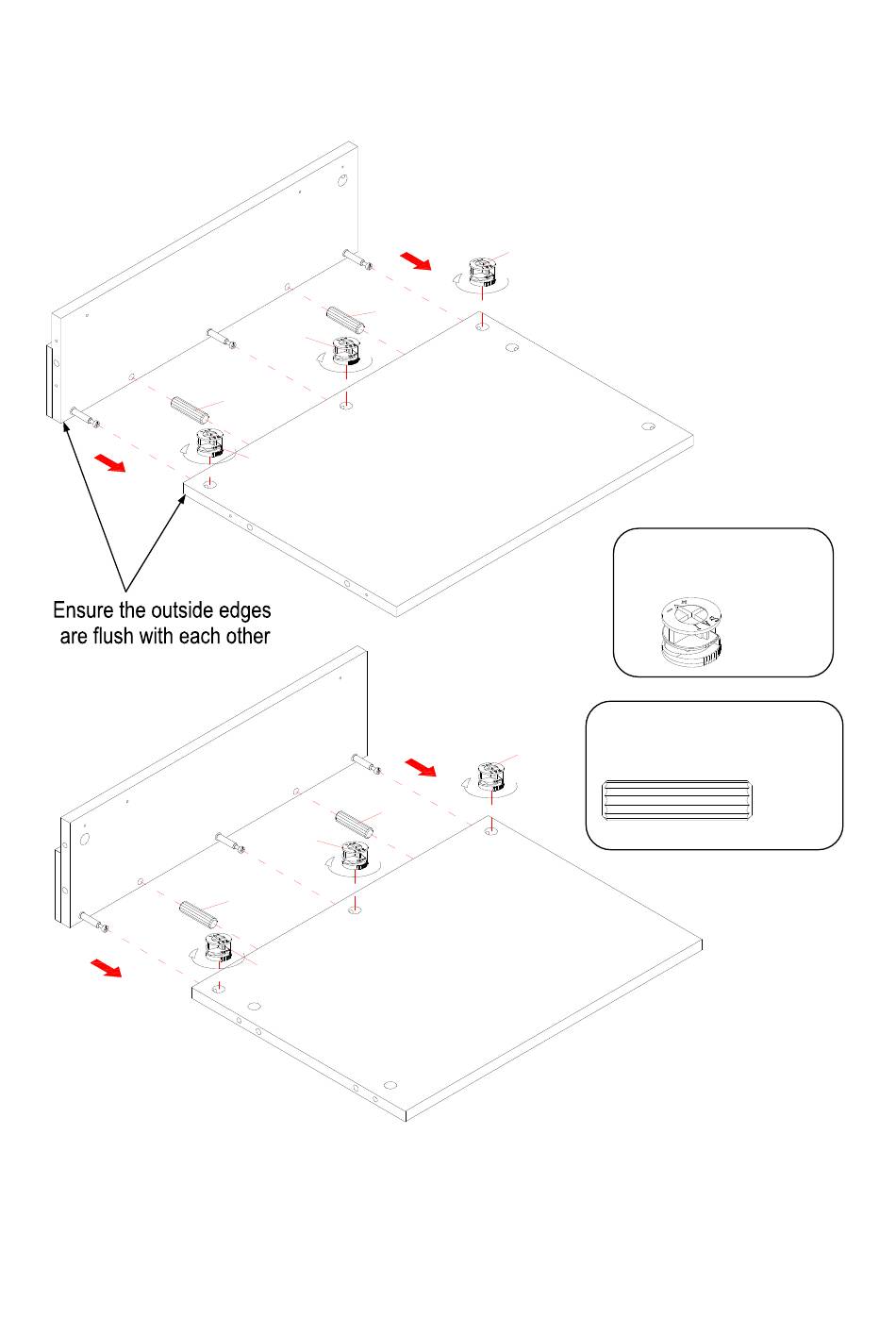 Ensure the outside edges are flush with each other