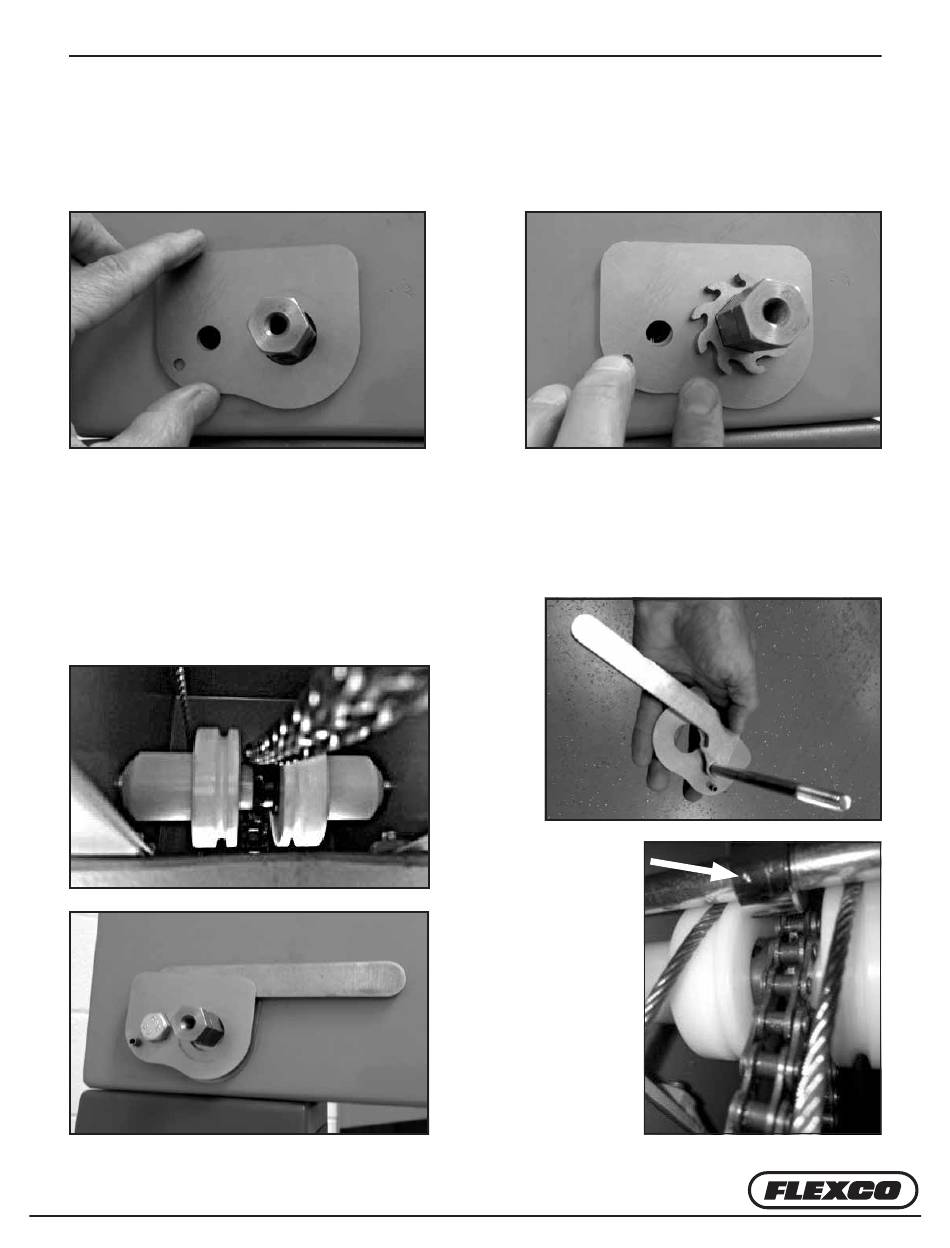 FLEXCO