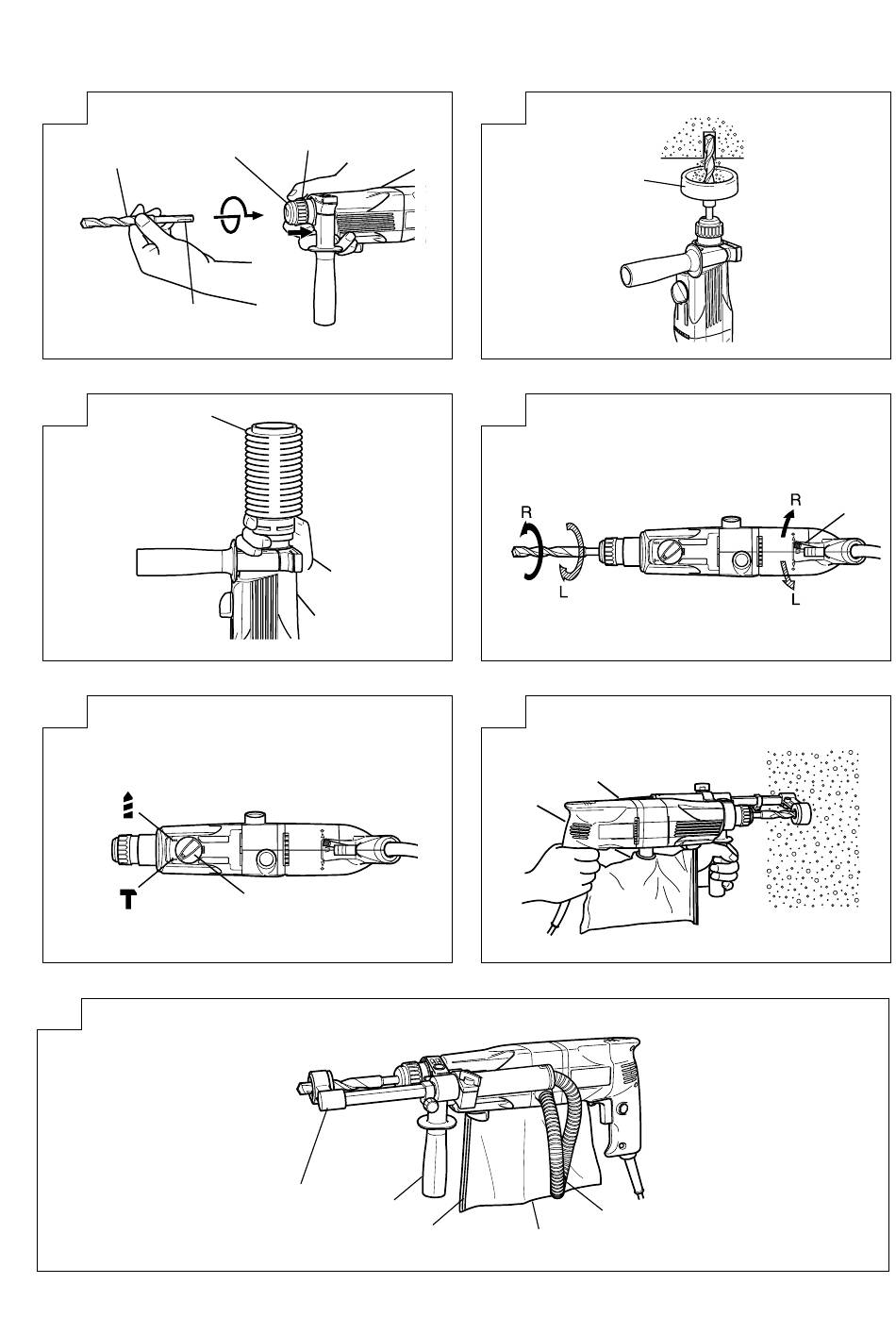 R

L

R

L