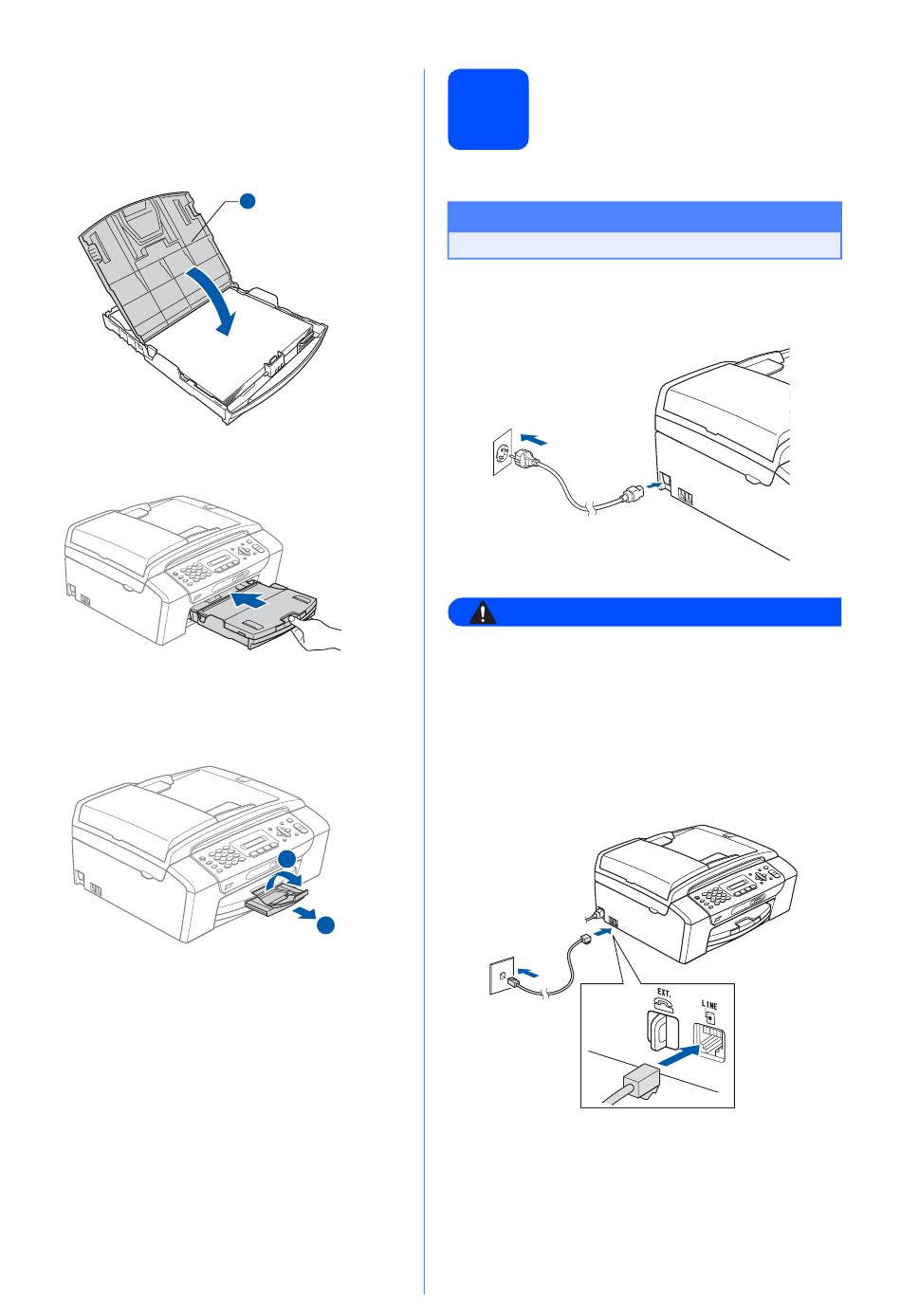 EXT.

LINE