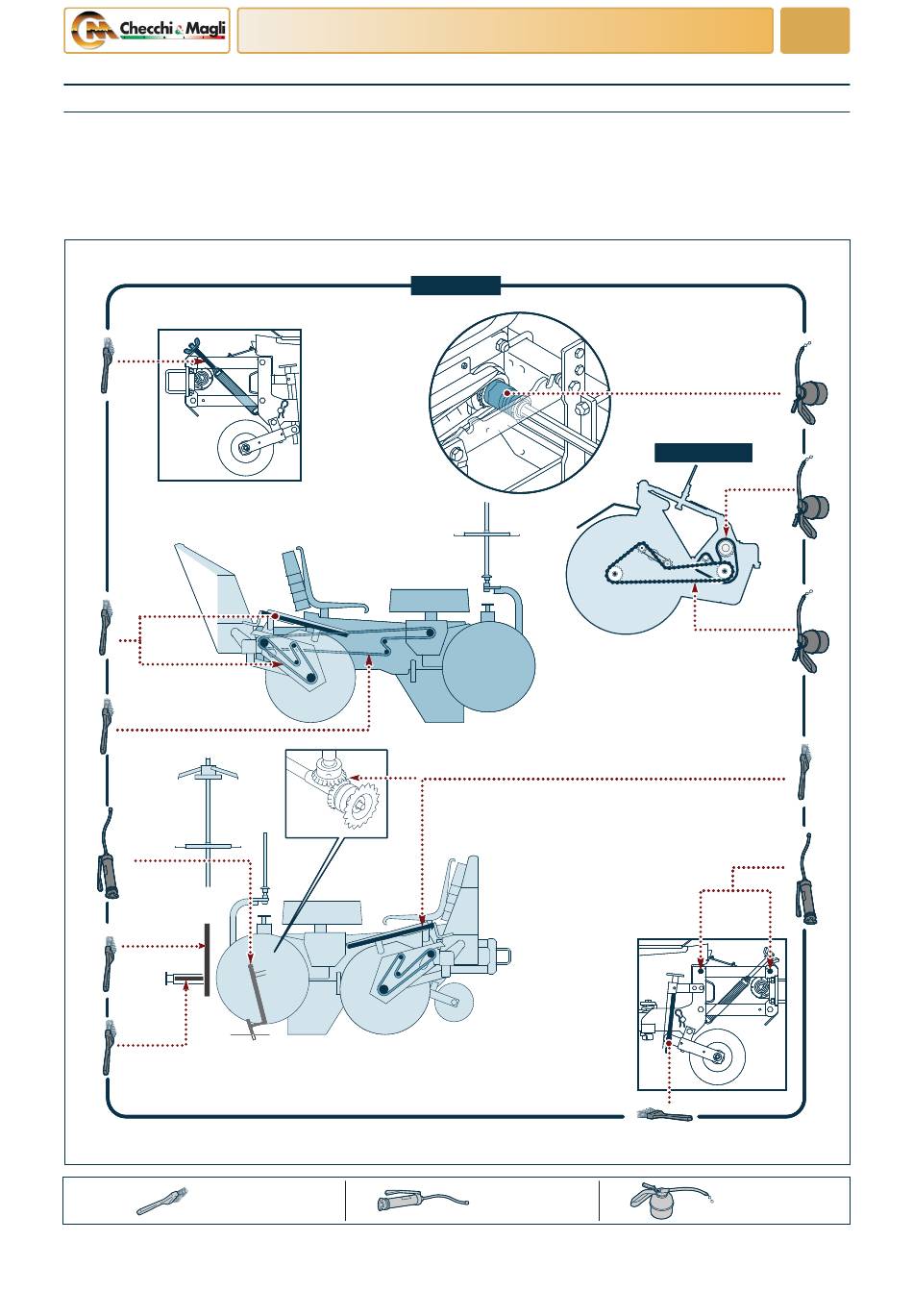 Checchi & Magli