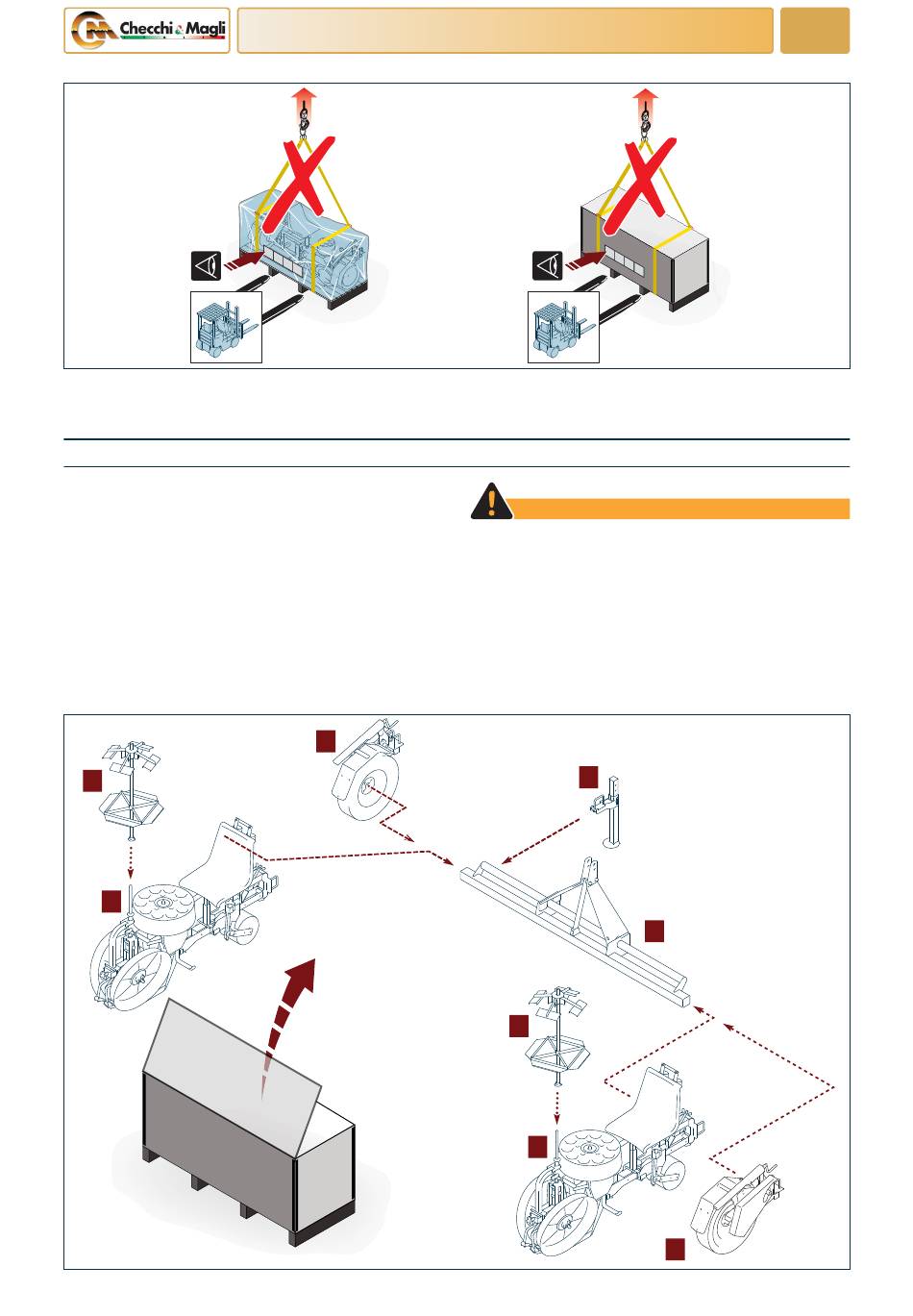 Checchi & Magli