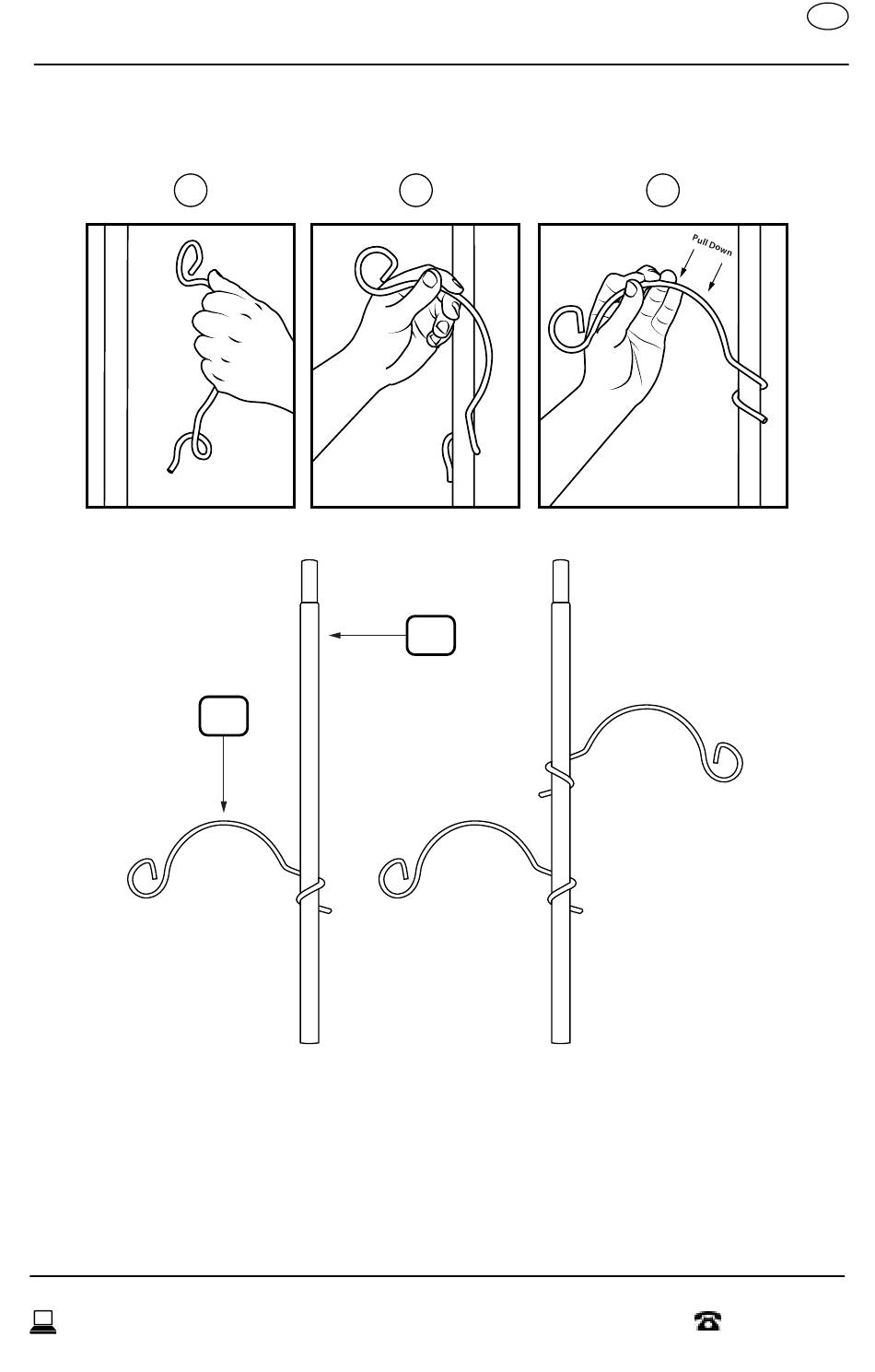 Pull Down