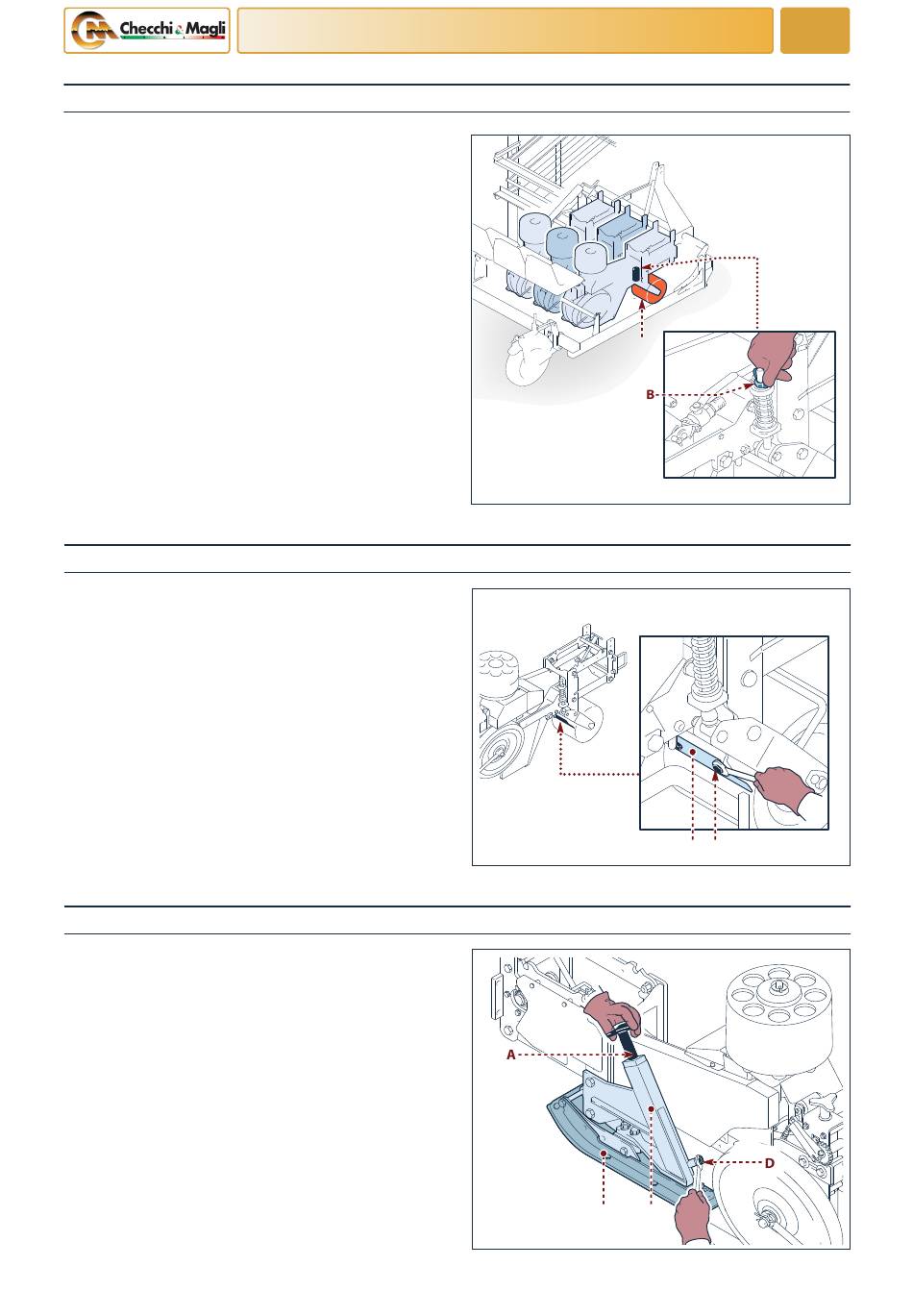 Checchi & Magli

B

A

D