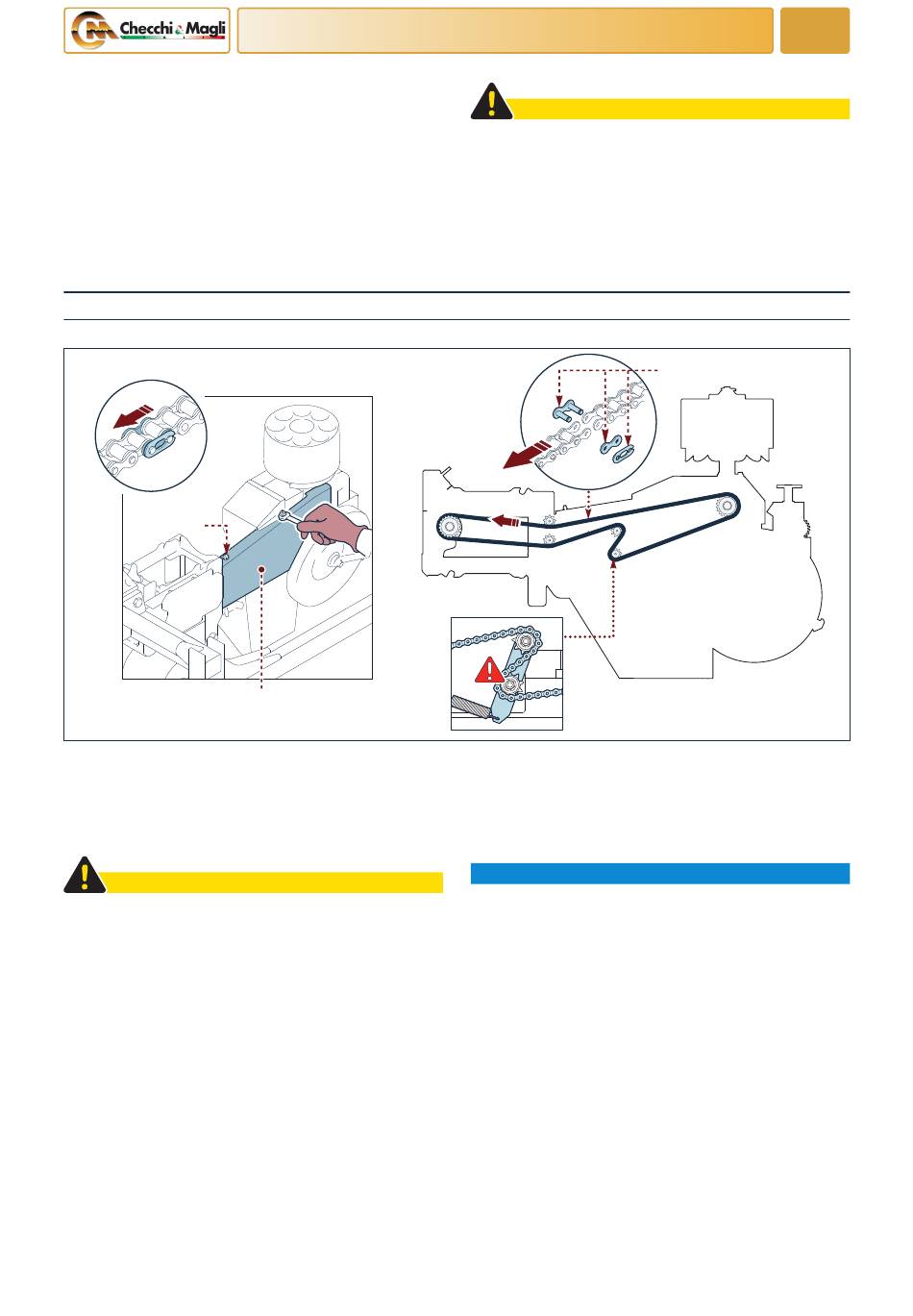 Checchi & Magli