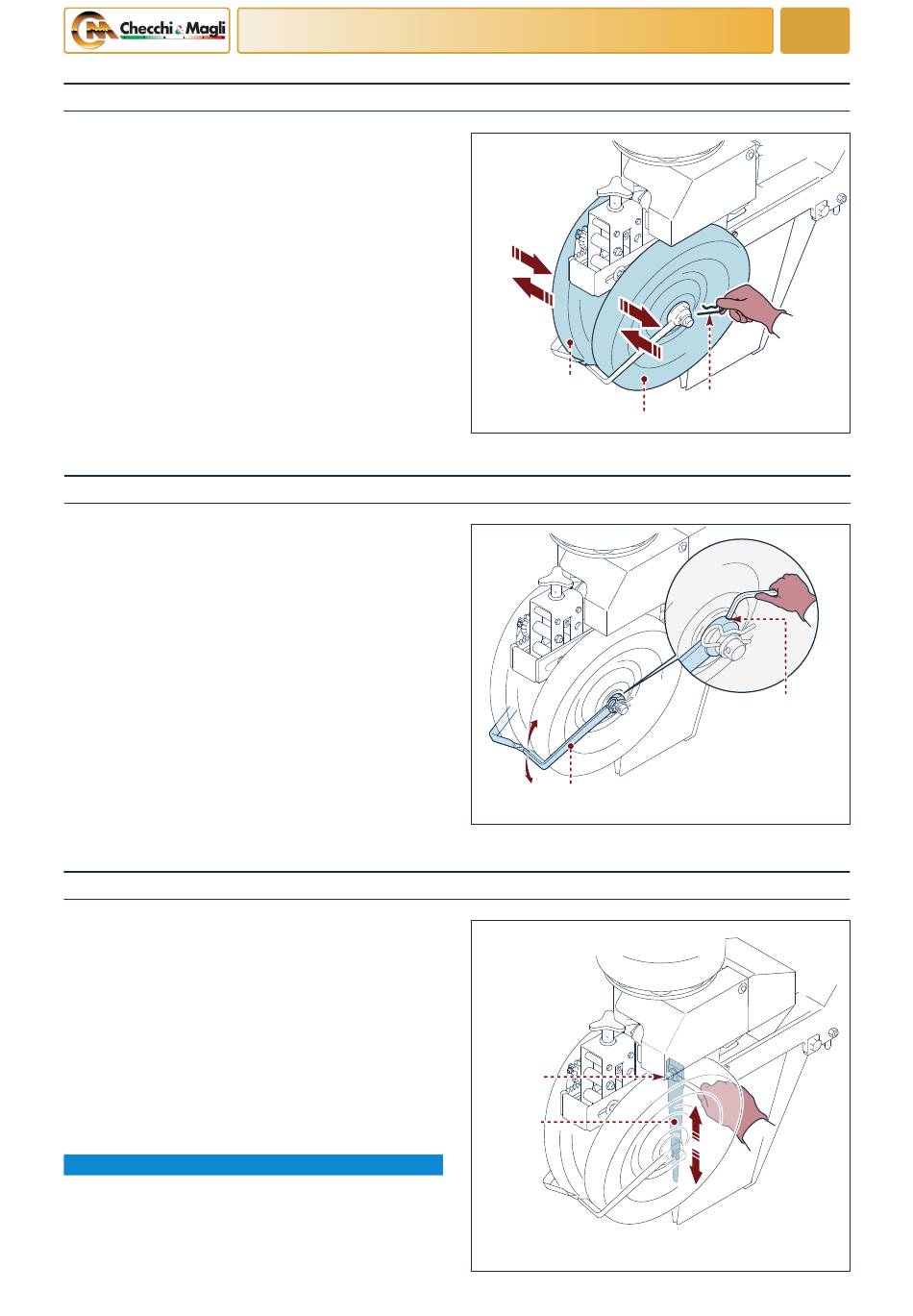 Checchi & Magli