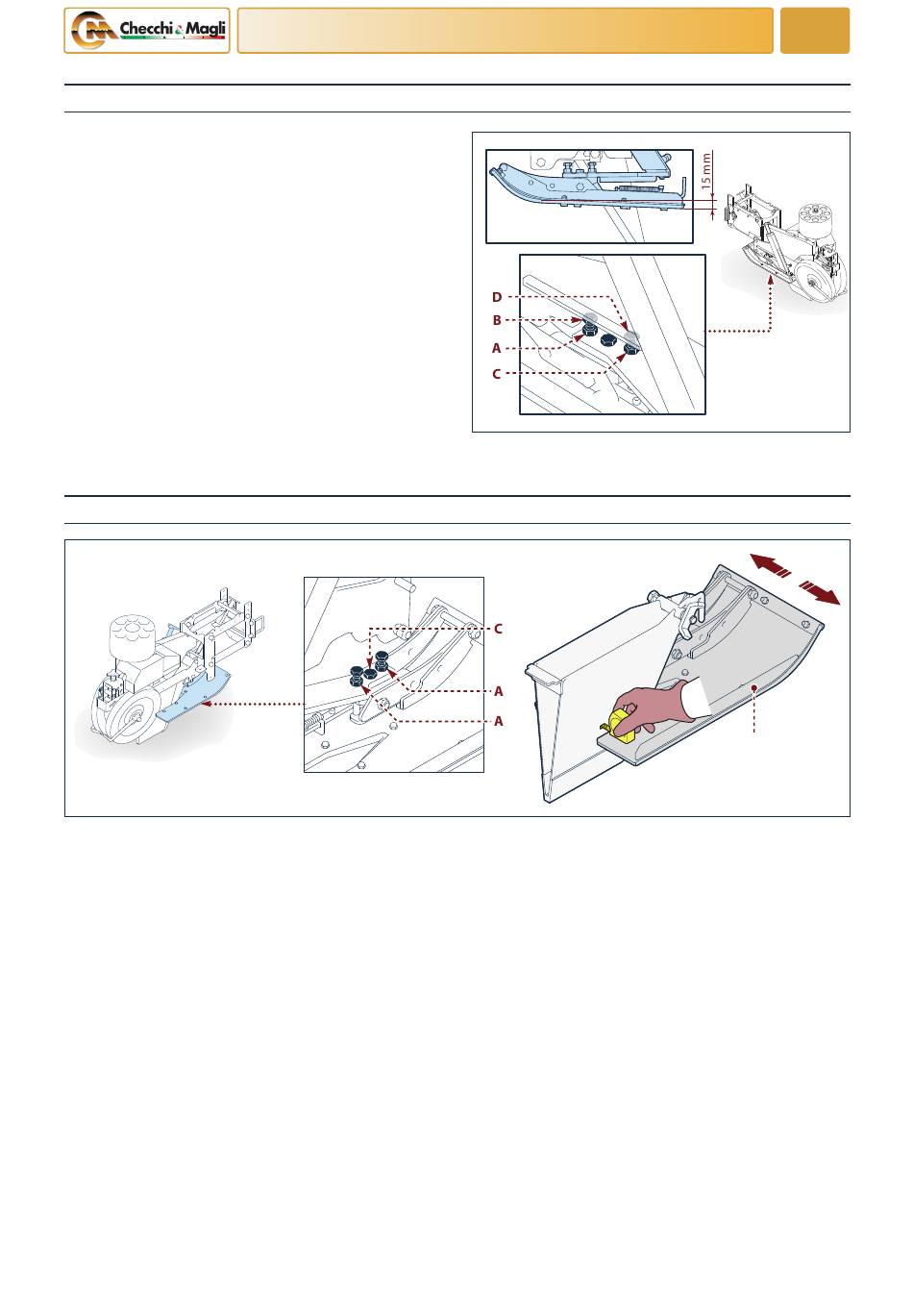 Checchi & Magli

15 mm

D
B
A
C

C
A
A