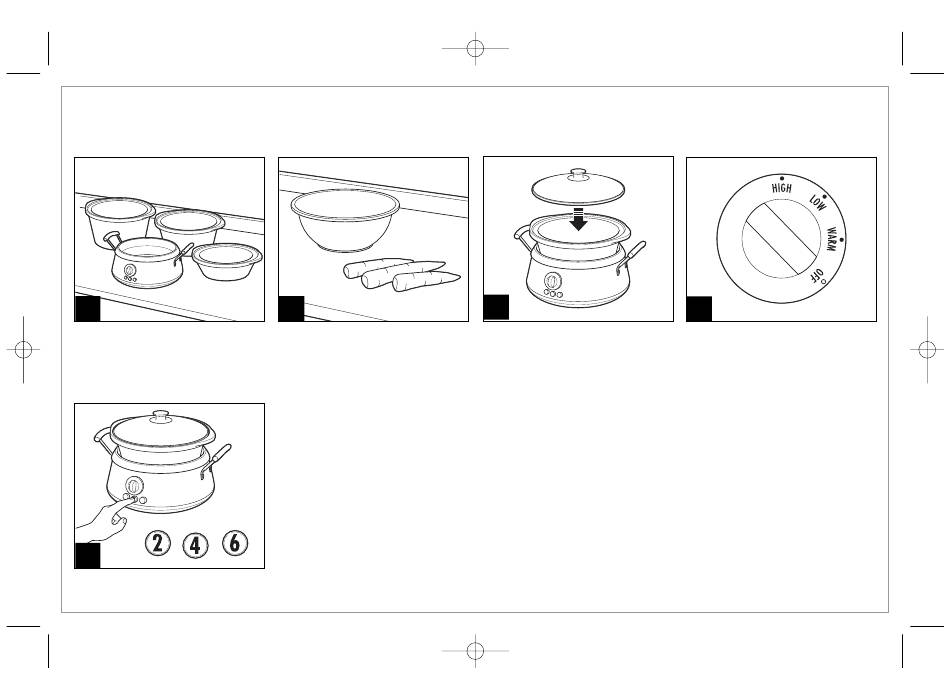 HIGH
LOW
WARM
OFF

2 4 6