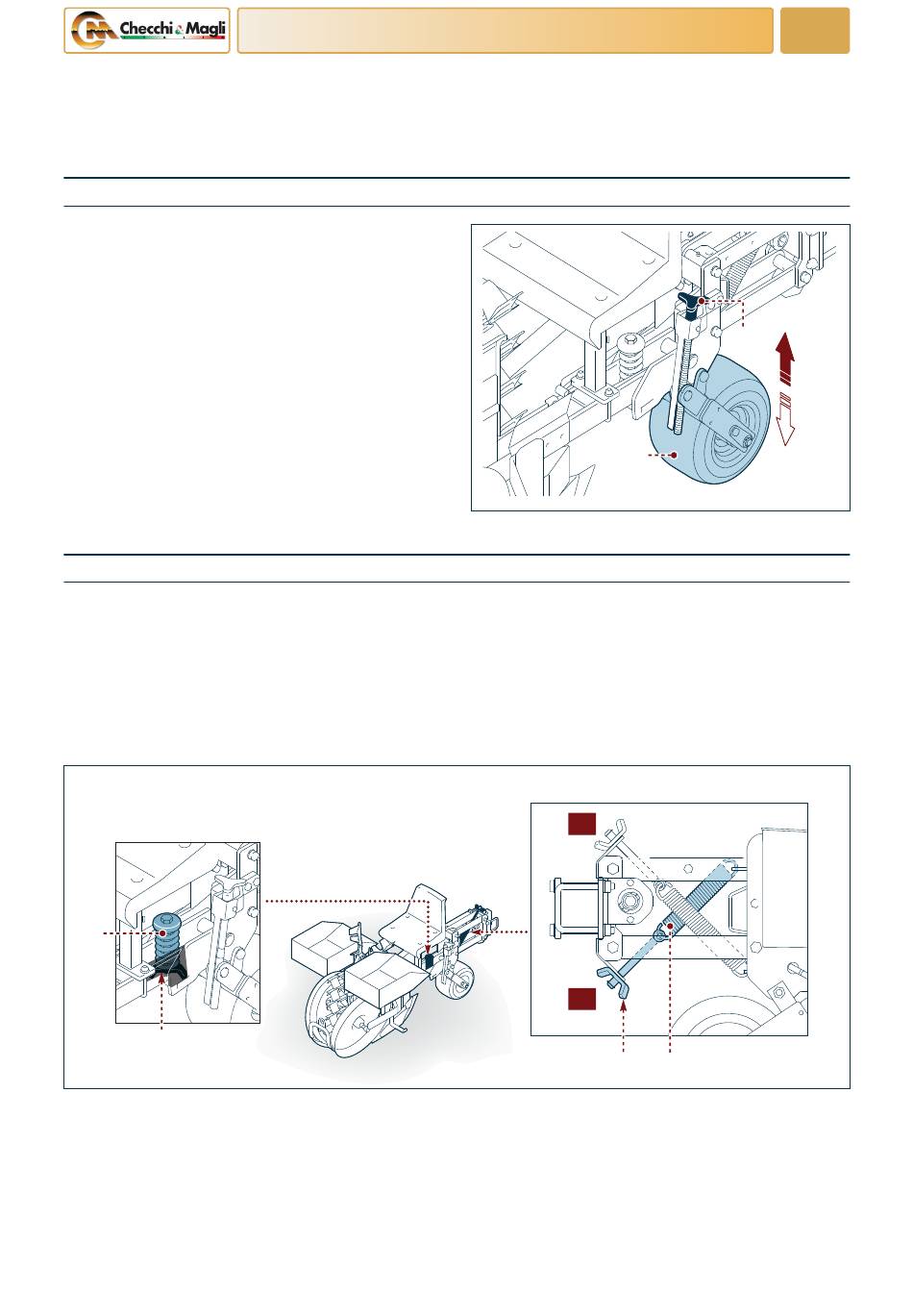 Checchi & Magli