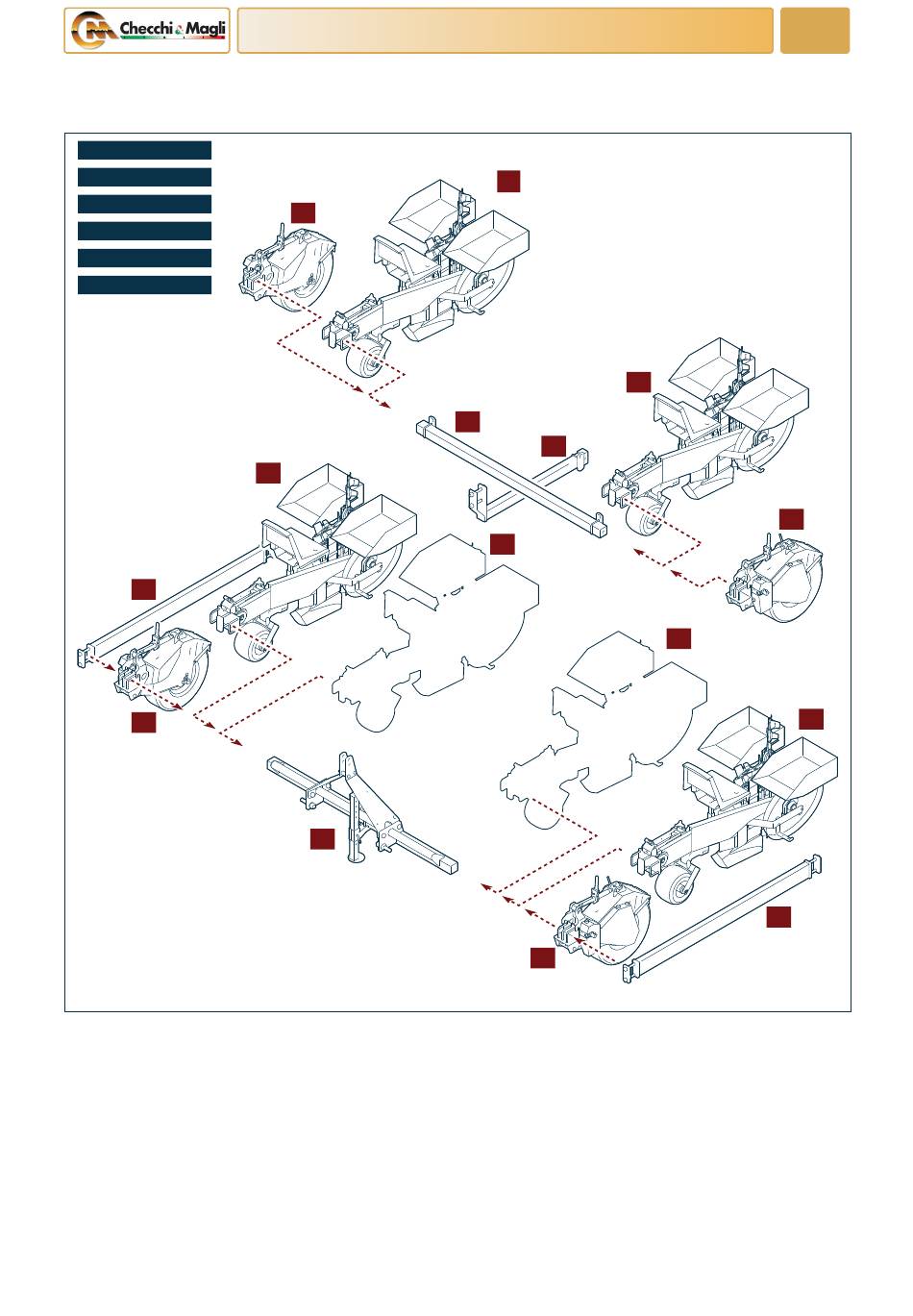 Checchi & Magli