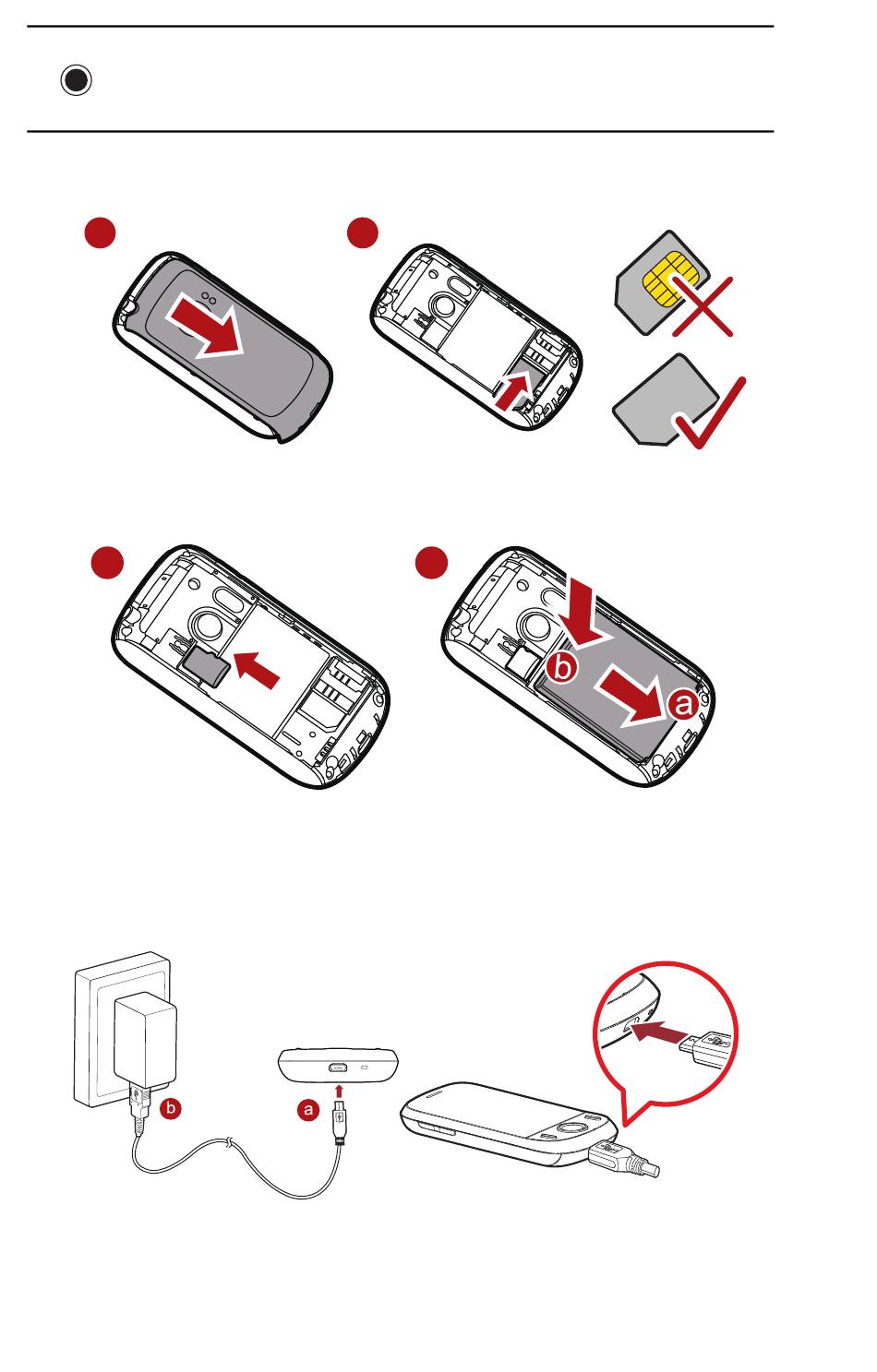 b

a

b

a